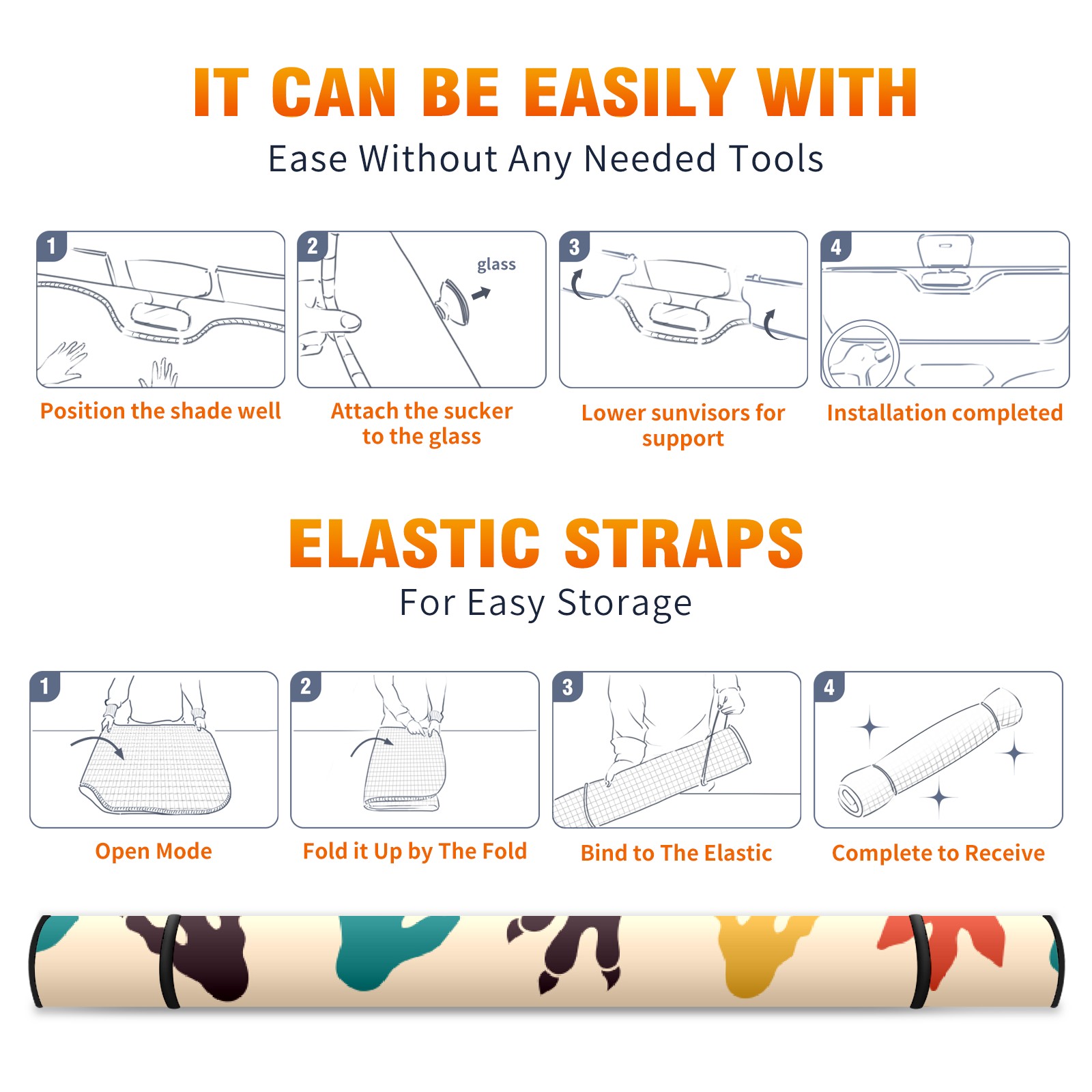 IT CAN BE EASILY WITH

Ease Without Any Needed Tools

1

Position the shade well

2

glass

Attach the sucker to the glass

3

Lower sunvisors for support

4

Installation completed

ELASTIC STRAPS

For Easy Storage

1

Open Mode

2

Fold it Up by The Fold

3

Bind to The Elastic

4

Complete to Receive