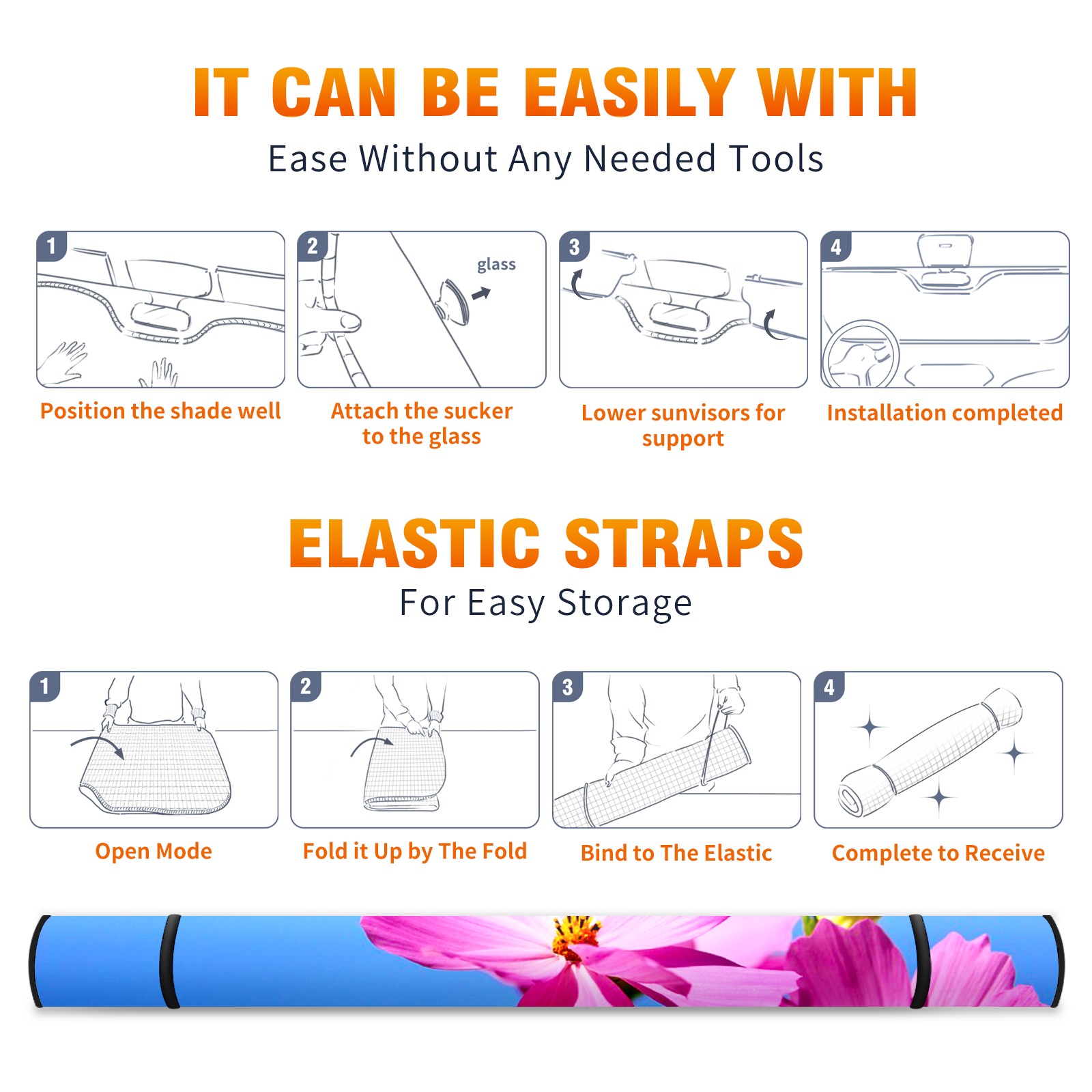 IT CAN BE EASILY WITH

Ease Without Any Needed Tools

1

Position the shade well

2

glass

Attach the sucker to the glass

3

Lower sunvisors for support

4

Installation completed

ELASTIC STRAPS

For Easy Storage

1

Open Mode

2

Fold it Up by The Fold

3

Bind to The Elastic

4

Complete to Receive