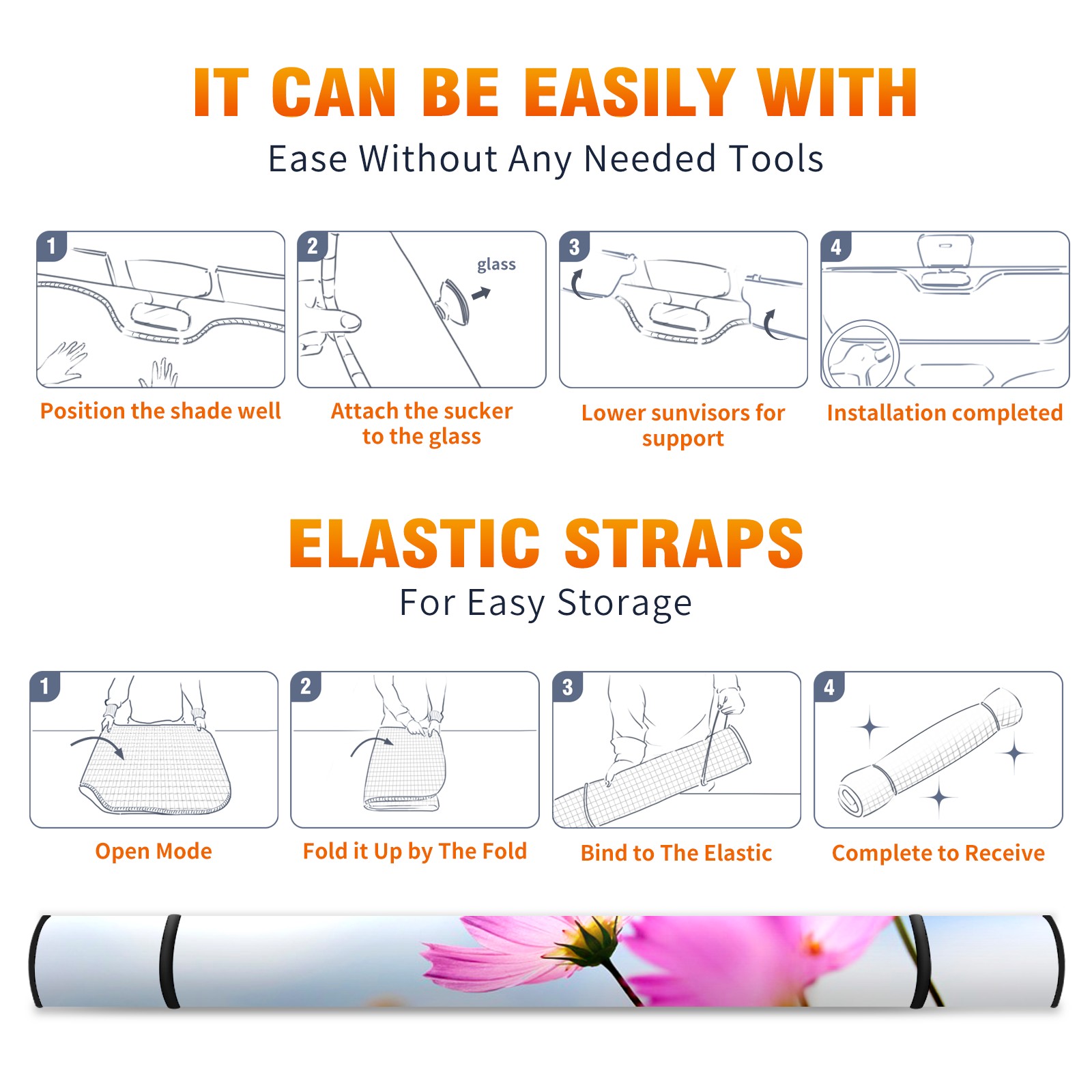 IT CAN BE EASILY WITH
Ease Without Any Needed Tools

1
Position the shade well

2
glass
Attach the sucker to the glass

3
Lower sunvisors for support

4
Installation completed

ELASTIC STRAPS
For Easy Storage

1
Open Mode

2
Fold it Up by The Fold

3
Bind to The Elastic

4
Complete to Receive