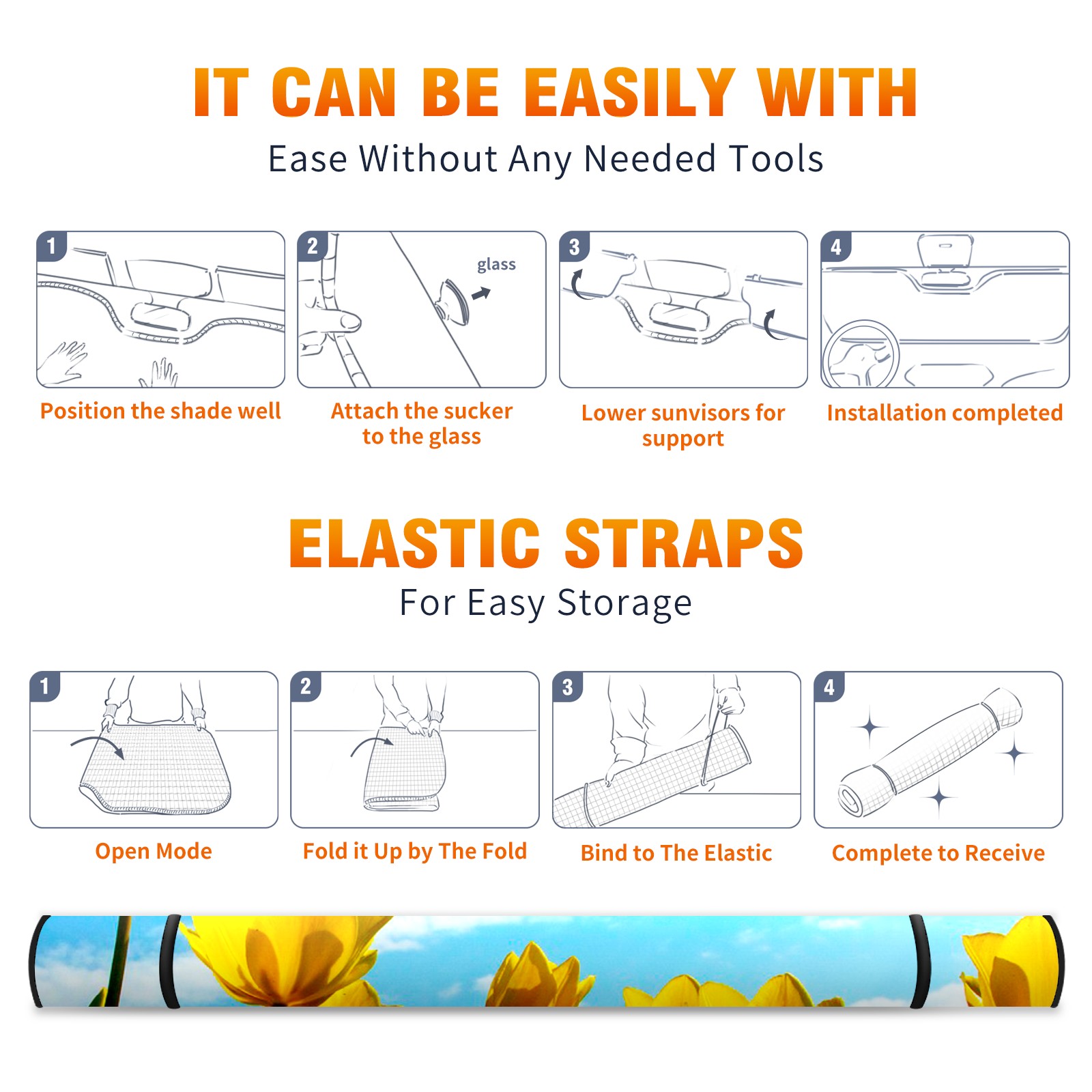 IT CAN BE EASILY WITH
Ease Without Any Needed Tools

1
Position the shade well

2
glass
Attach the sucker to the glass

3
Lower sunvisors for support

4
Installation completed

ELASTIC STRAPS
For Easy Storage

1
Open Mode

2
Fold it Up by The Fold

3
Bind to The Elastic

4
Complete to Receive