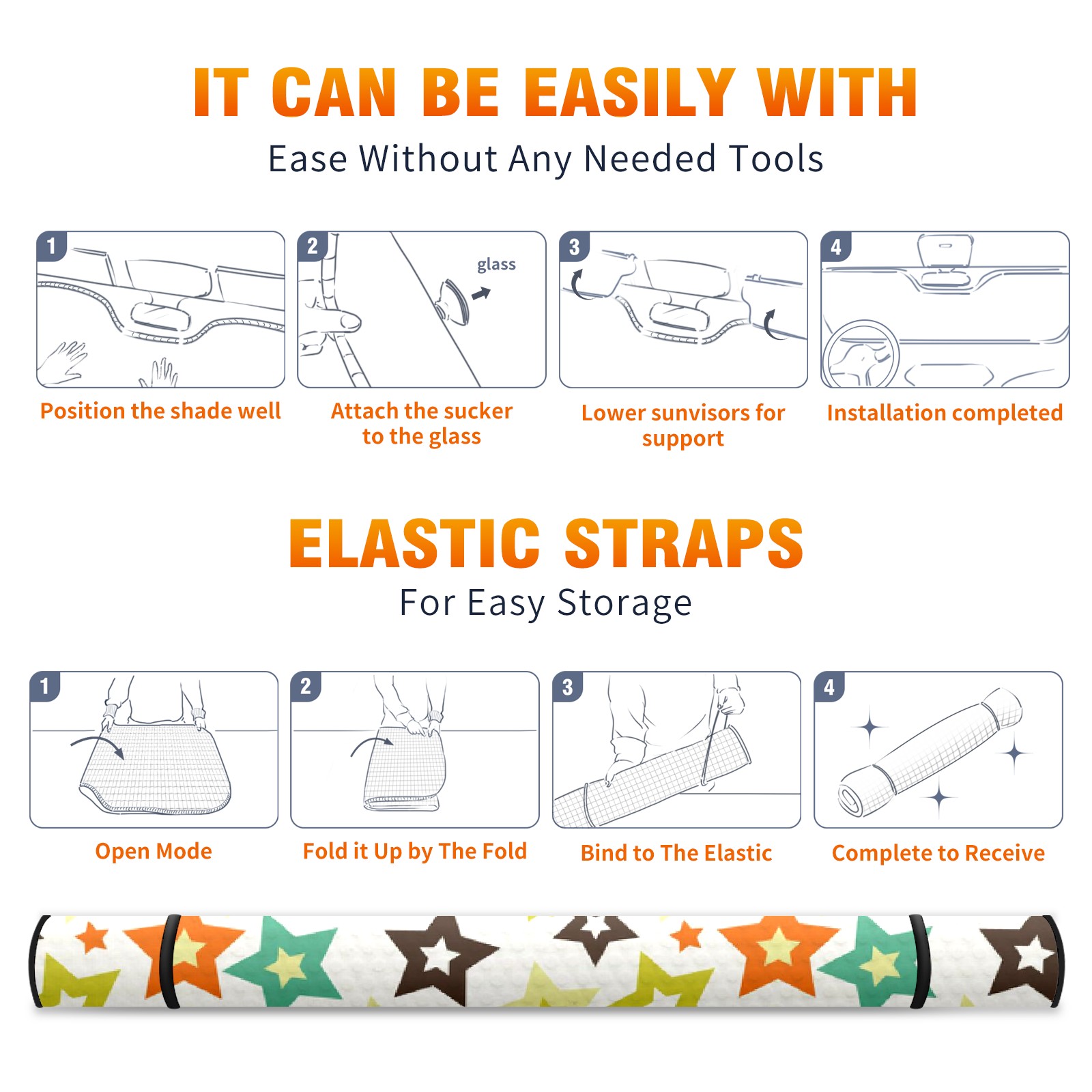 IT CAN BE EASILY WITH
Ease Without Any Needed Tools

1

Position the shade well

2

glass

Attach the sucker to the glass

3

Lower sunvisors for support

4

Installation completed

ELASTIC STRAPS
For Easy Storage

1

Open Mode

2

Fold it Up by The Fold

3

Bind to The Elastic

4

Complete to Receive