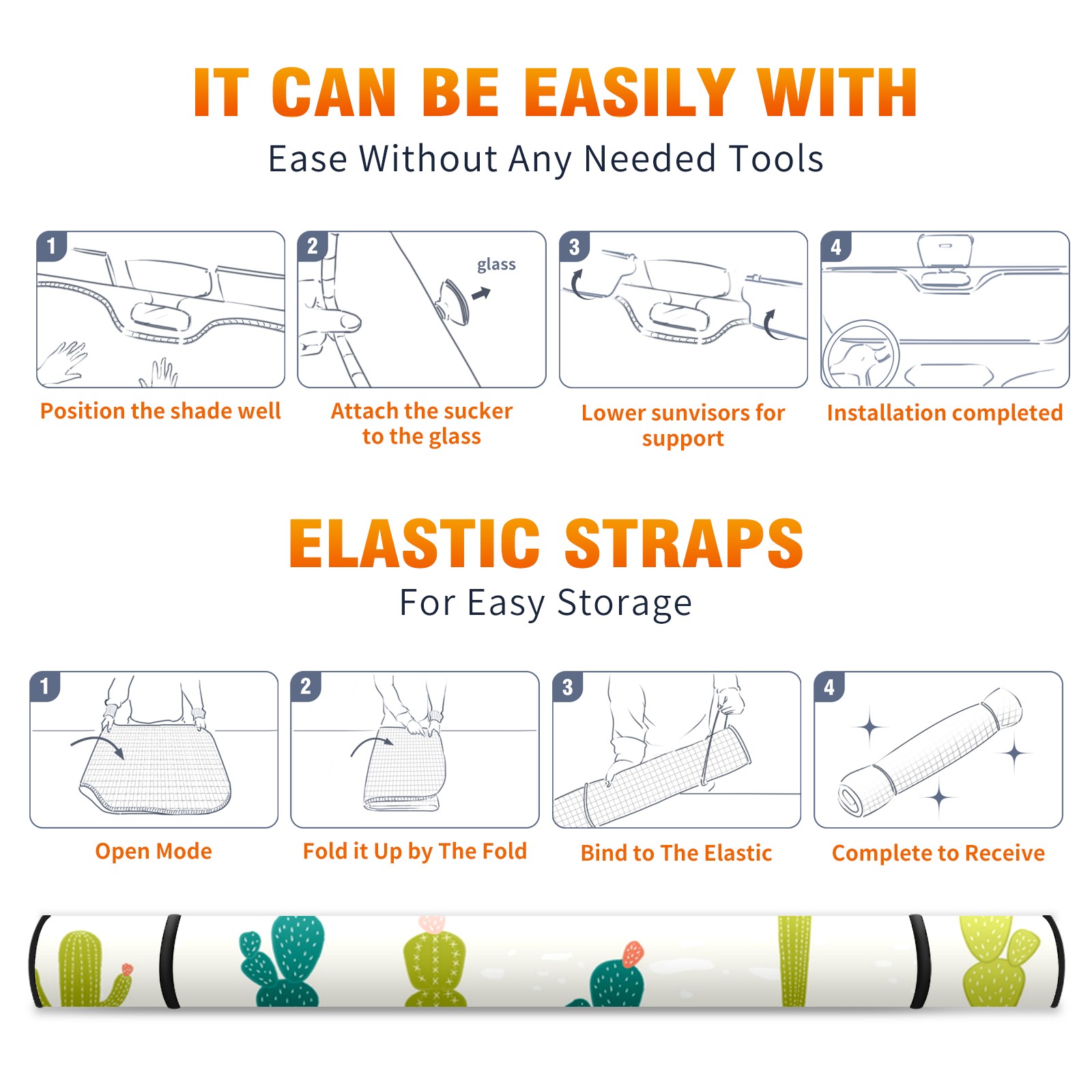 IT CAN BE EASILY WITH

Ease Without Any Needed Tools

1

Position the shade well

2

glass

Attach the sucker to the glass

3

Lower sunvisors for support

4

Installation completed

ELASTIC STRAPS

For Easy Storage

1

Open Mode

2

Fold it Up by The Fold

3

Bind to The Elastic

4

Complete to Receive