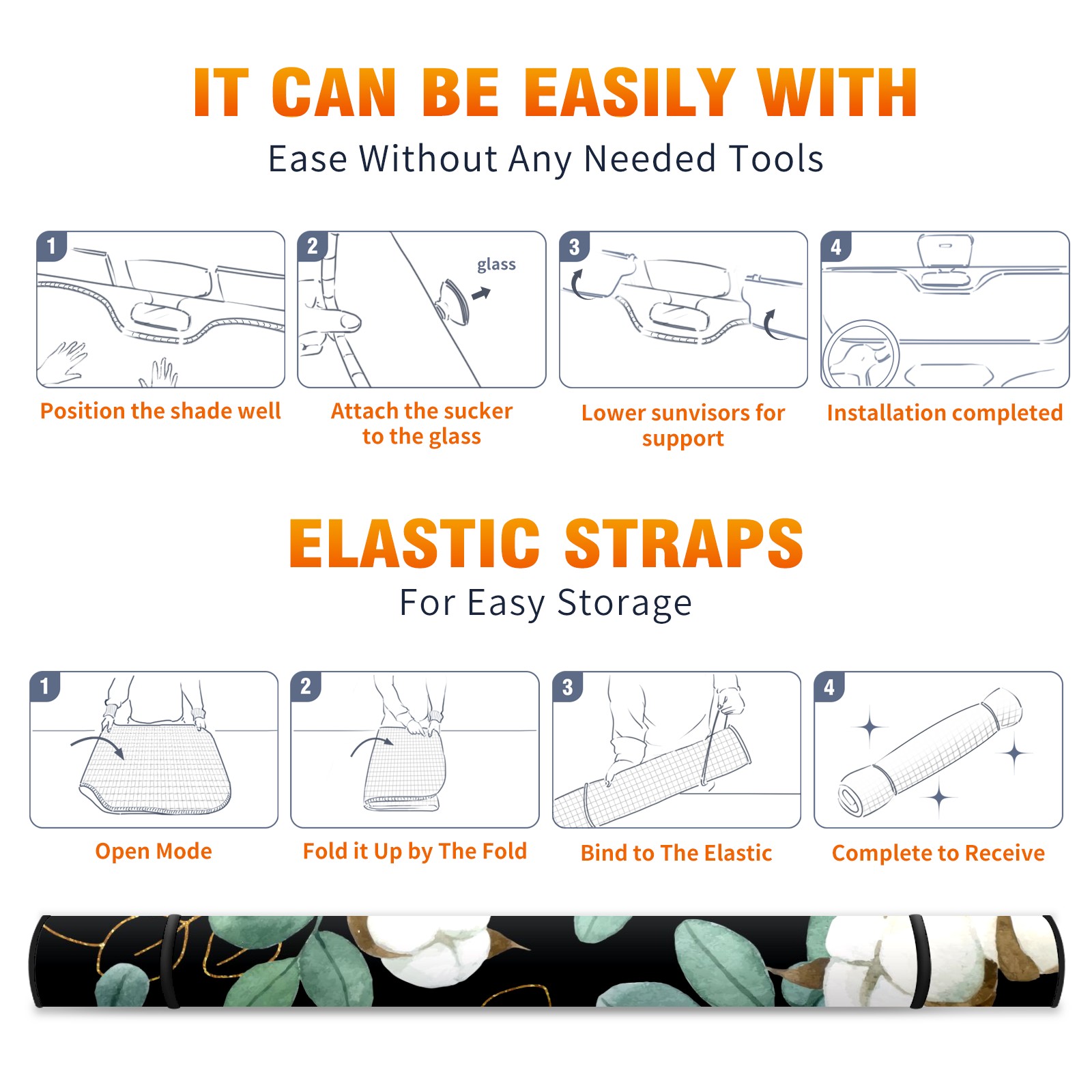 IT CAN BE EASILY WITH

Ease Without Any Needed Tools

1

Position the shade well

2

glass

Attach the sucker to the glass

3

Lower sunvisors for support

4

Installation completed

ELASTIC STRAPS

For Easy Storage

1

Open Mode

2

Fold it Up by The Fold

3

Bind to The Elastic

4

Complete to Receive