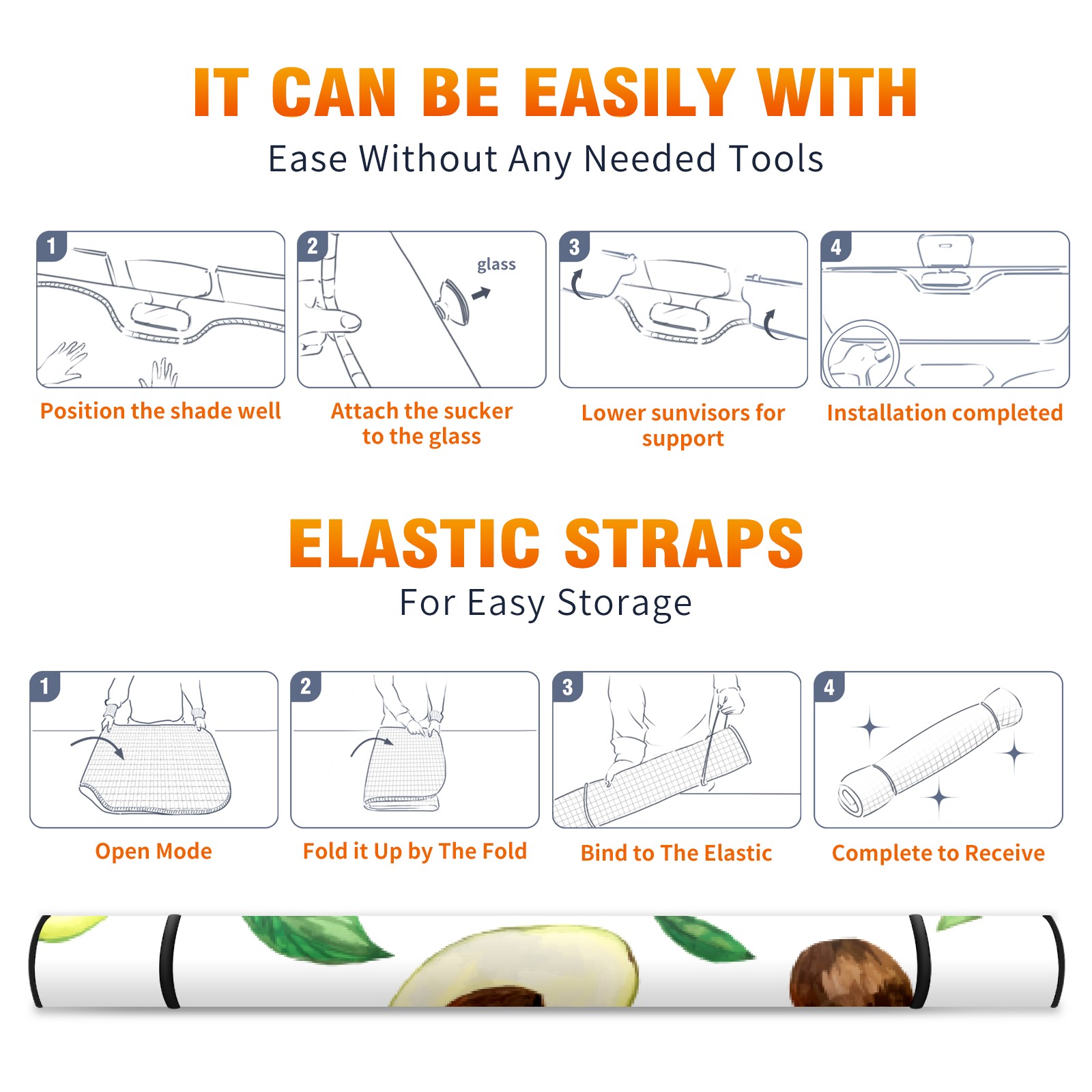 IT CAN BE EASILY WITH

Ease Without Any Needed Tools

1

Position the shade well

2

glass

Attach the sucker to the glass

3

Lower sunvisors for support

4

Installation completed

ELASTIC STRAPS

For Easy Storage

1

Open Mode

2

Fold it Up by The Fold

3

Bind to The Elastic

4

Complete to Receive