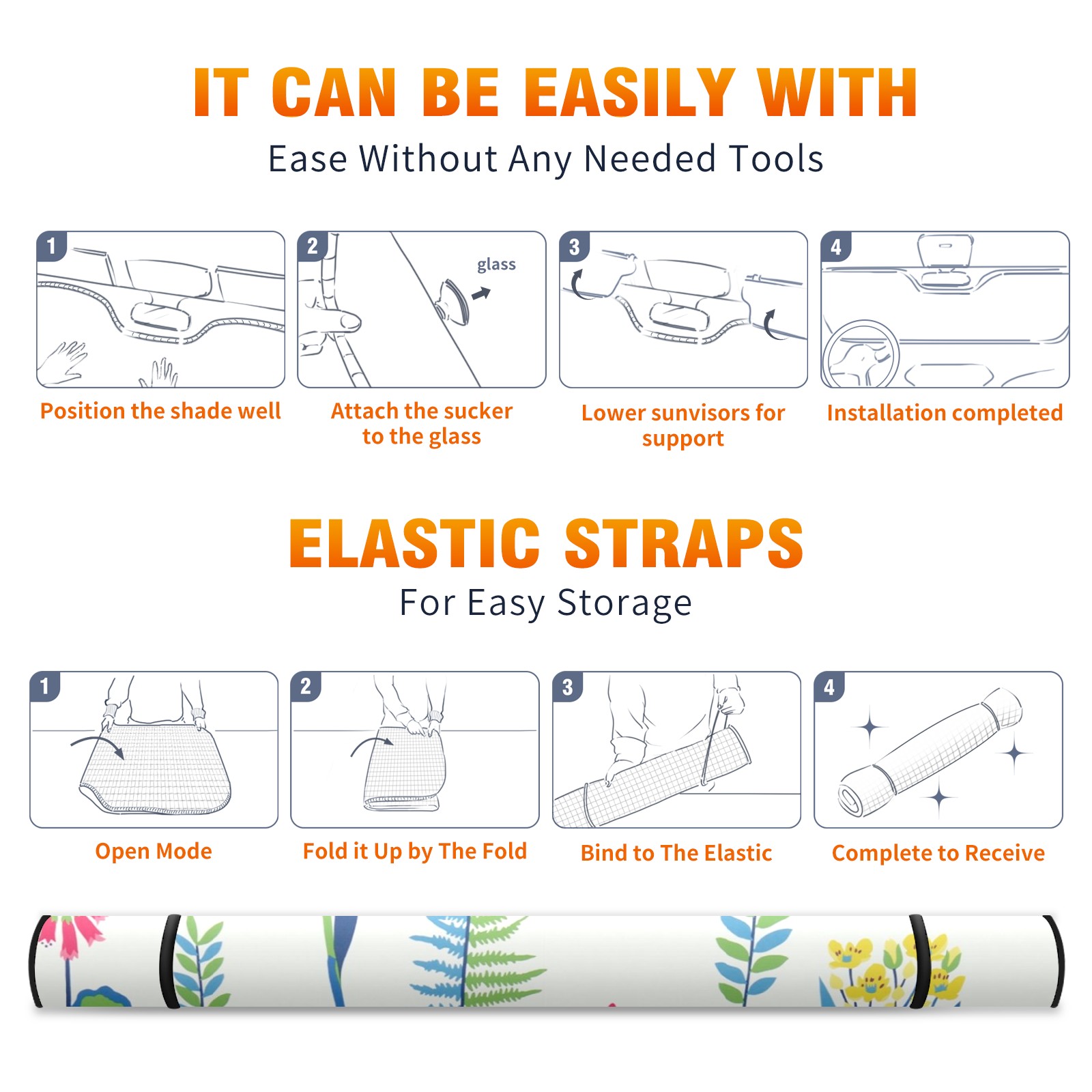 IT CAN BE EASILY WITH
Ease Without Any Needed Tools

1
Position the shade well

2
glass
Attach the sucker to the glass

3
Lower sunvisors for support

4
Installation completed

ELASTIC STRAPS
For Easy Storage

1
Open Mode

2
Fold it Up by The Fold

3
Bind to The Elastic

4
Complete to Receive