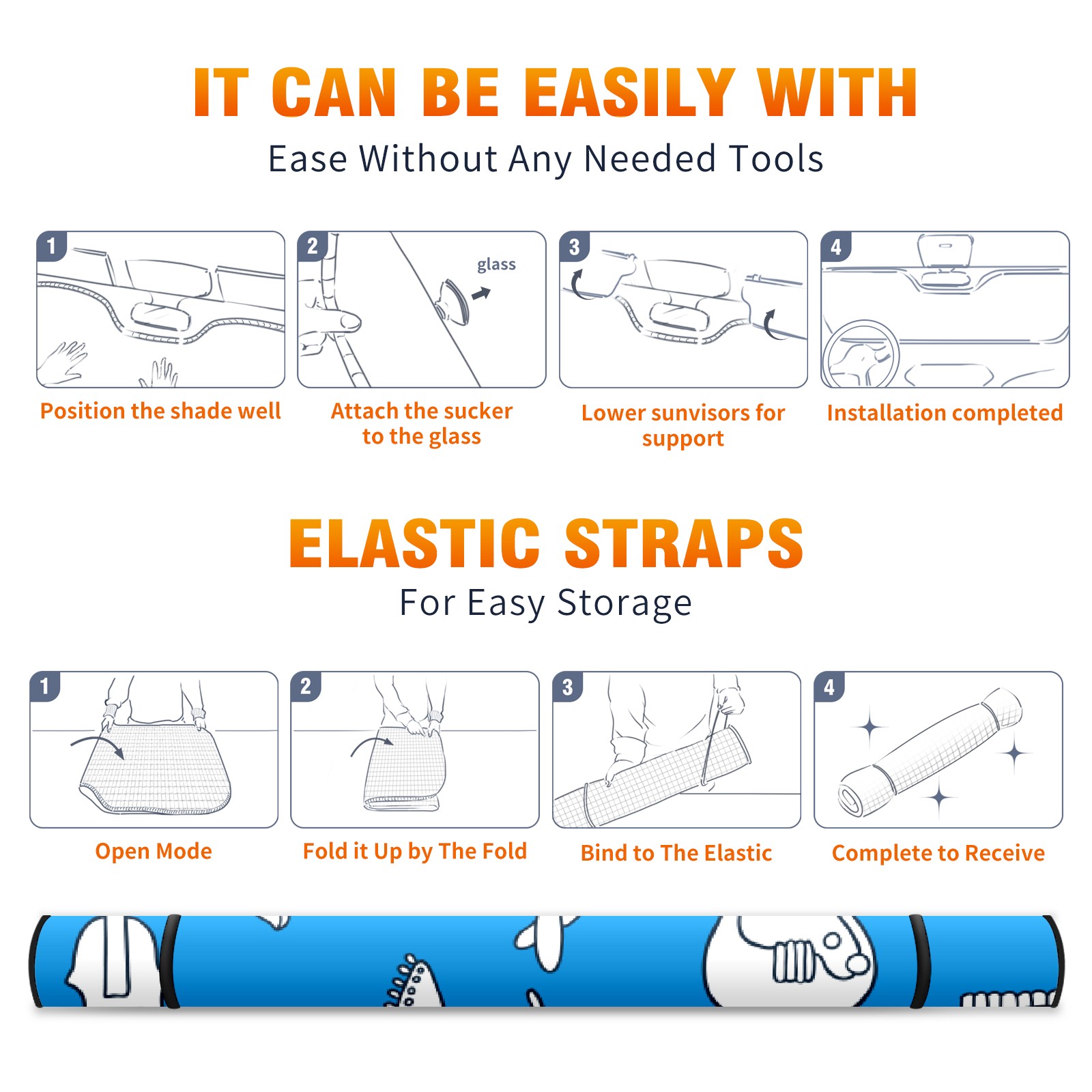 IT CAN BE EASILY WITH
Ease Without Any Needed Tools

1

Position the shade well

2
glass

Attach the sucker to the glass

3

Lower sunvisors for support

4

Installation completed

ELASTIC STRAPS
For Easy Storage

1

Open Mode

2

Fold it Up by The Fold

3

Bind to The Elastic

4

Complete to Receive