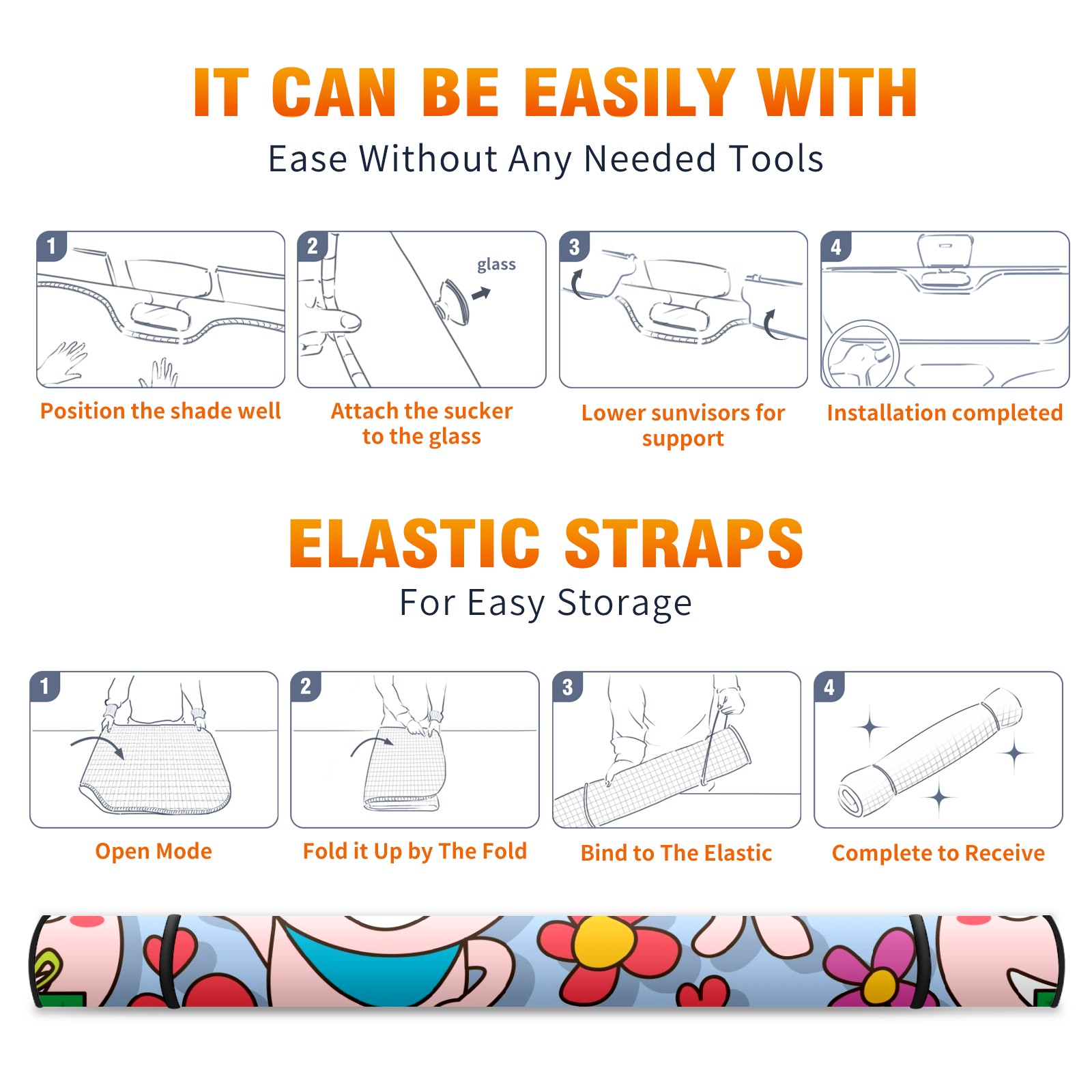 IT CAN BE EASILY WITH
Ease Without Any Needed Tools

1
Position the shade well

2
glass
Attach the sucker to the glass

3
Lower sunvisors for support

4
Installation completed

ELASTIC STRAPS
For Easy Storage

1
Open Mode

2
Fold it Up by The Fold

3
Bind to The Elastic

4
Complete to Receive