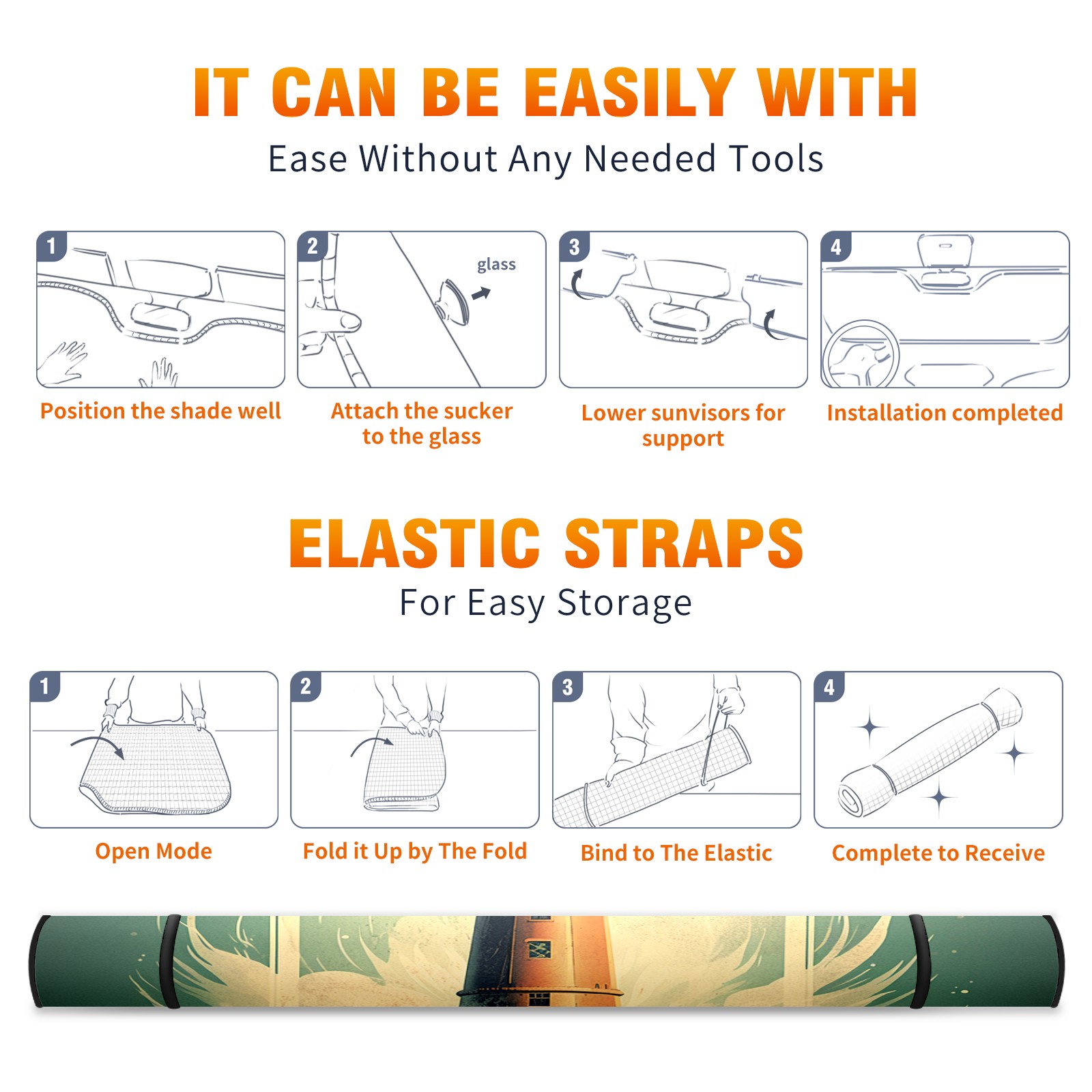 IT CAN BE EASILY WITH
Ease Without Any Needed Tools

1
Position the shade well

2
glass
Attach the sucker to the glass

3
Lower sunvisors for support

4
Installation completed

ELASTIC STRAPS
For Easy Storage

1
Open Mode

2
Fold it Up by The Fold

3
Bind to The Elastic

4
Complete to Receive