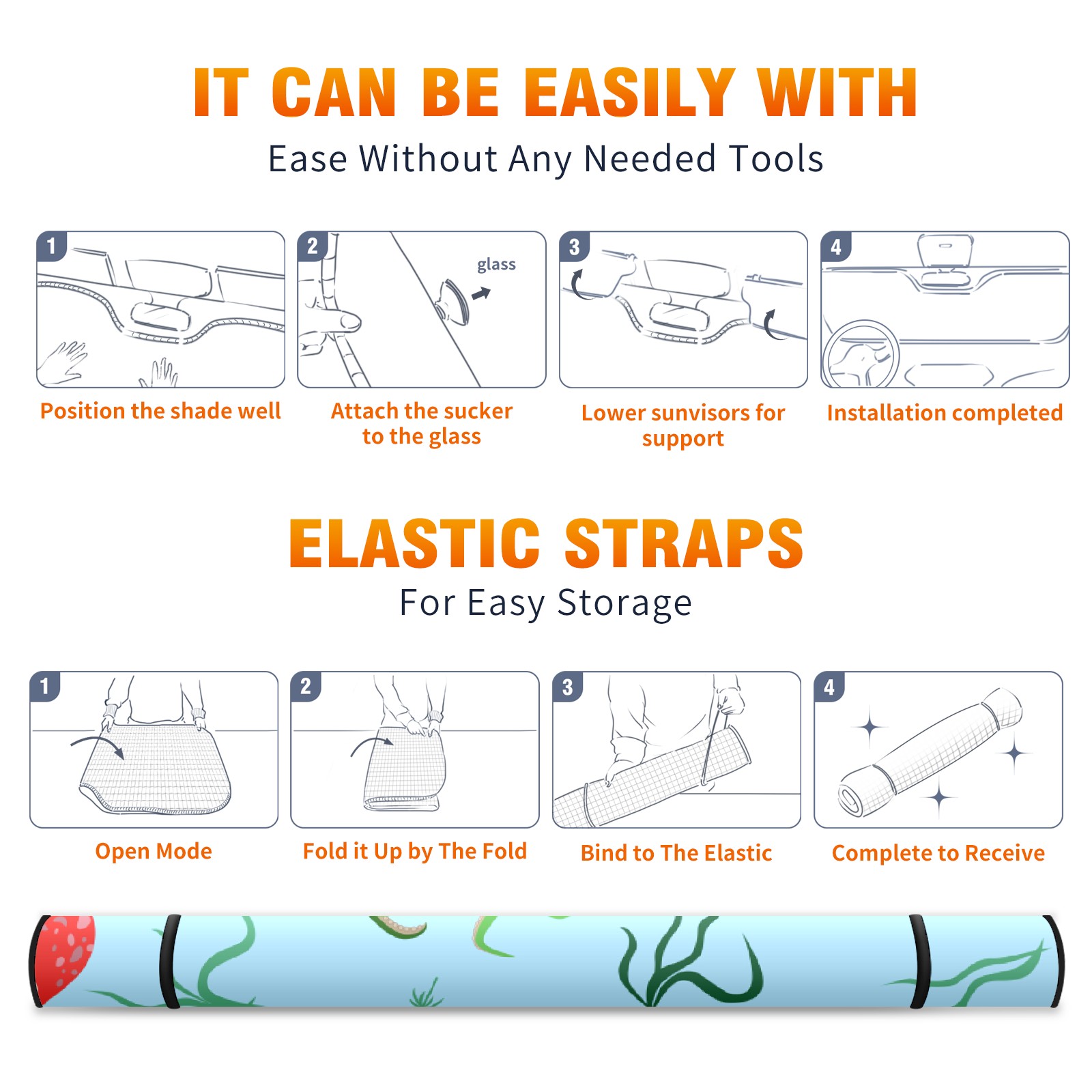 IT CAN BE EASILY WITH
Ease Without Any Needed Tools

1
Position the shade well

2
glass
Attach the sucker to the glass

3
Lower sunvisors for support

4
Installation completed

ELASTIC STRAPS
For Easy Storage

1
Open Mode

2
Fold it Up by The Fold

3
Bind to The Elastic

4
Complete to Receive