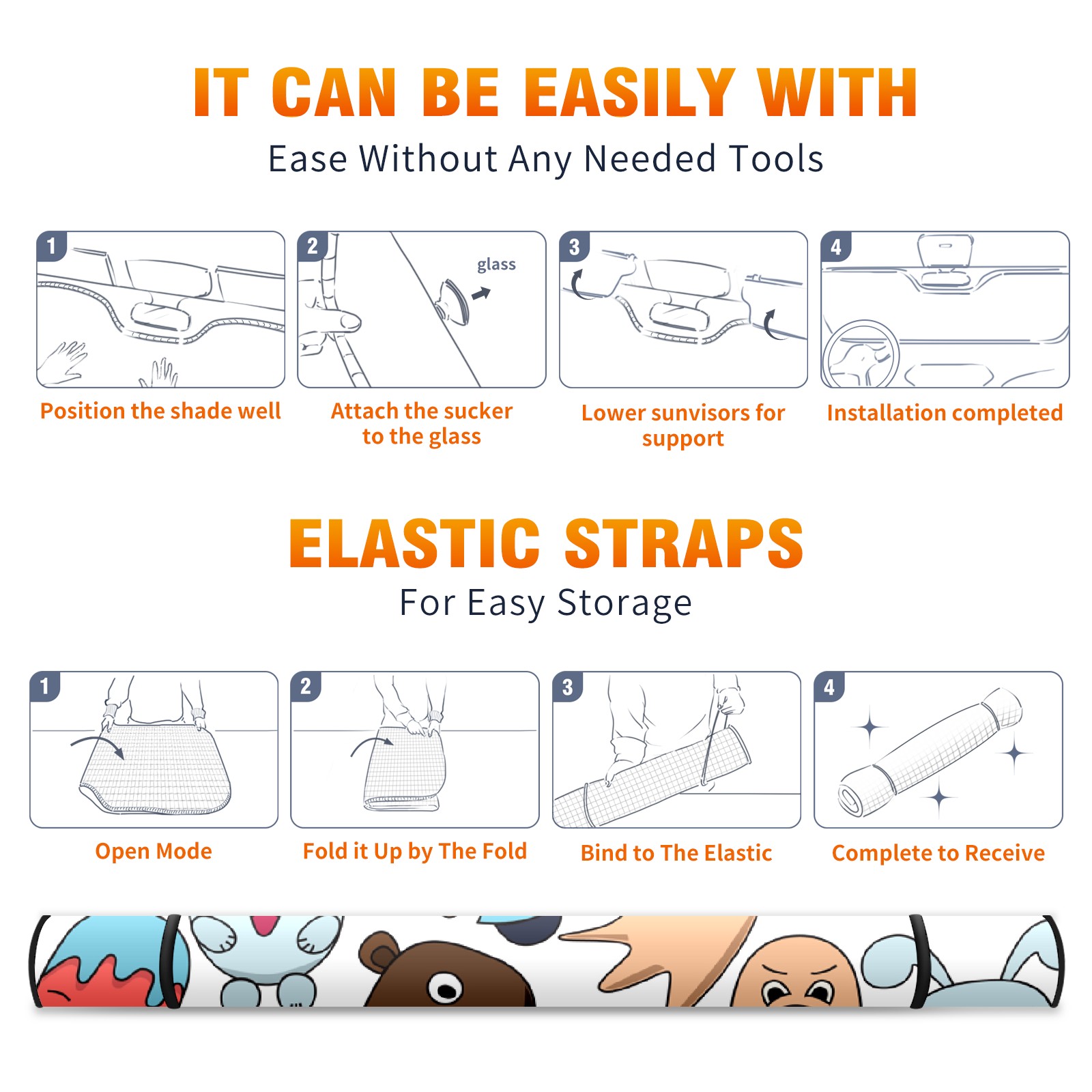 IT CAN BE EASILY WITH

Ease Without Any Needed Tools

1

Position the shade well

2

glass

Attach the sucker to the glass

3

Lower sunvisors for support

4

Installation completed

ELASTIC STRAPS

For Easy Storage

1

Open Mode

2

Fold it Up by The Fold

3

Bind to The Elastic

4

Complete to Receive