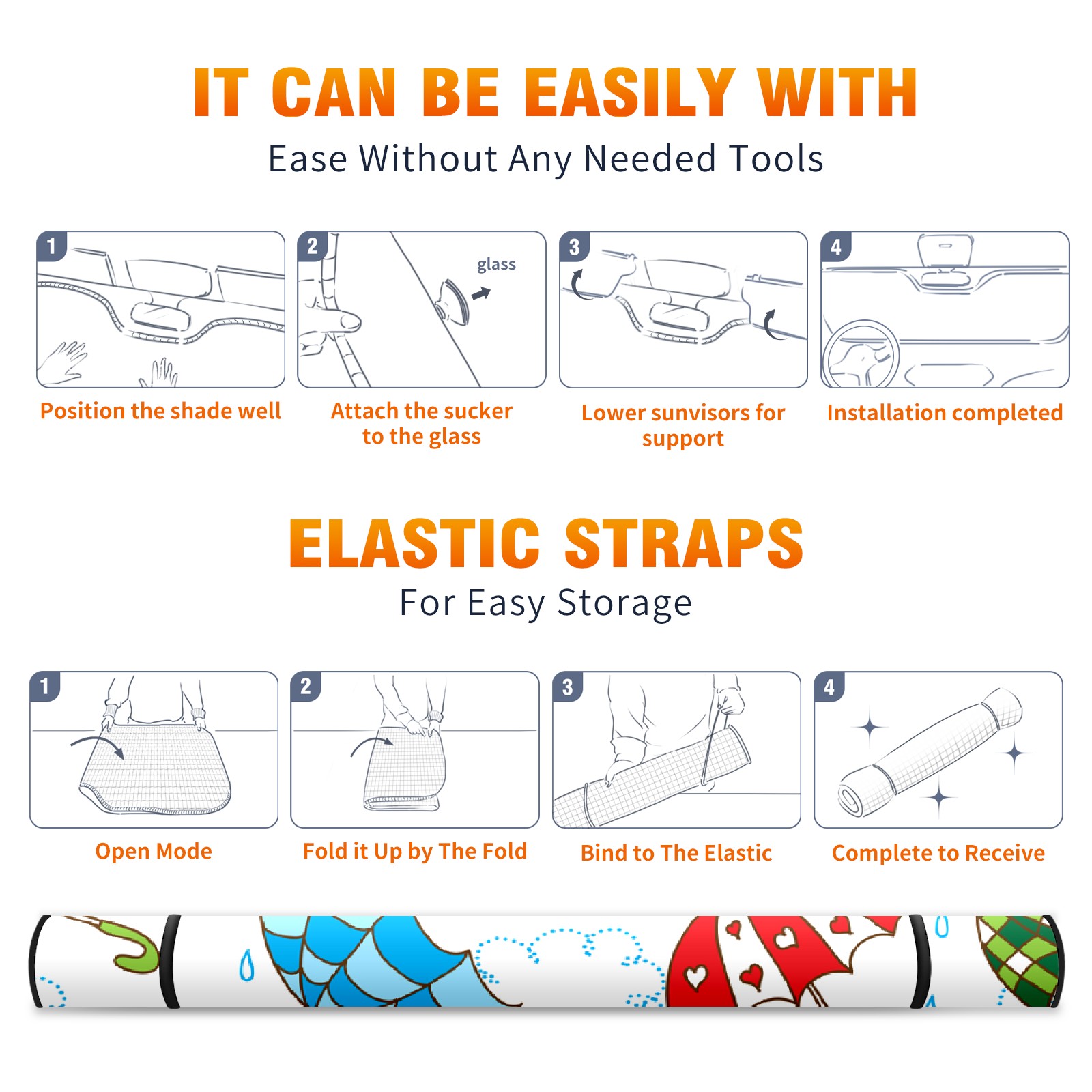 IT CAN BE EASILY WITH

Ease Without Any Needed Tools

1

Position the shade well

2

glass

Attach the sucker to the glass

3

Lower sunvisors for support

4

Installation completed

ELASTIC STRAPS

For Easy Storage

1

Open Mode

2

Fold it Up by The Fold

3

Bind to The Elastic

4

Complete to Receive