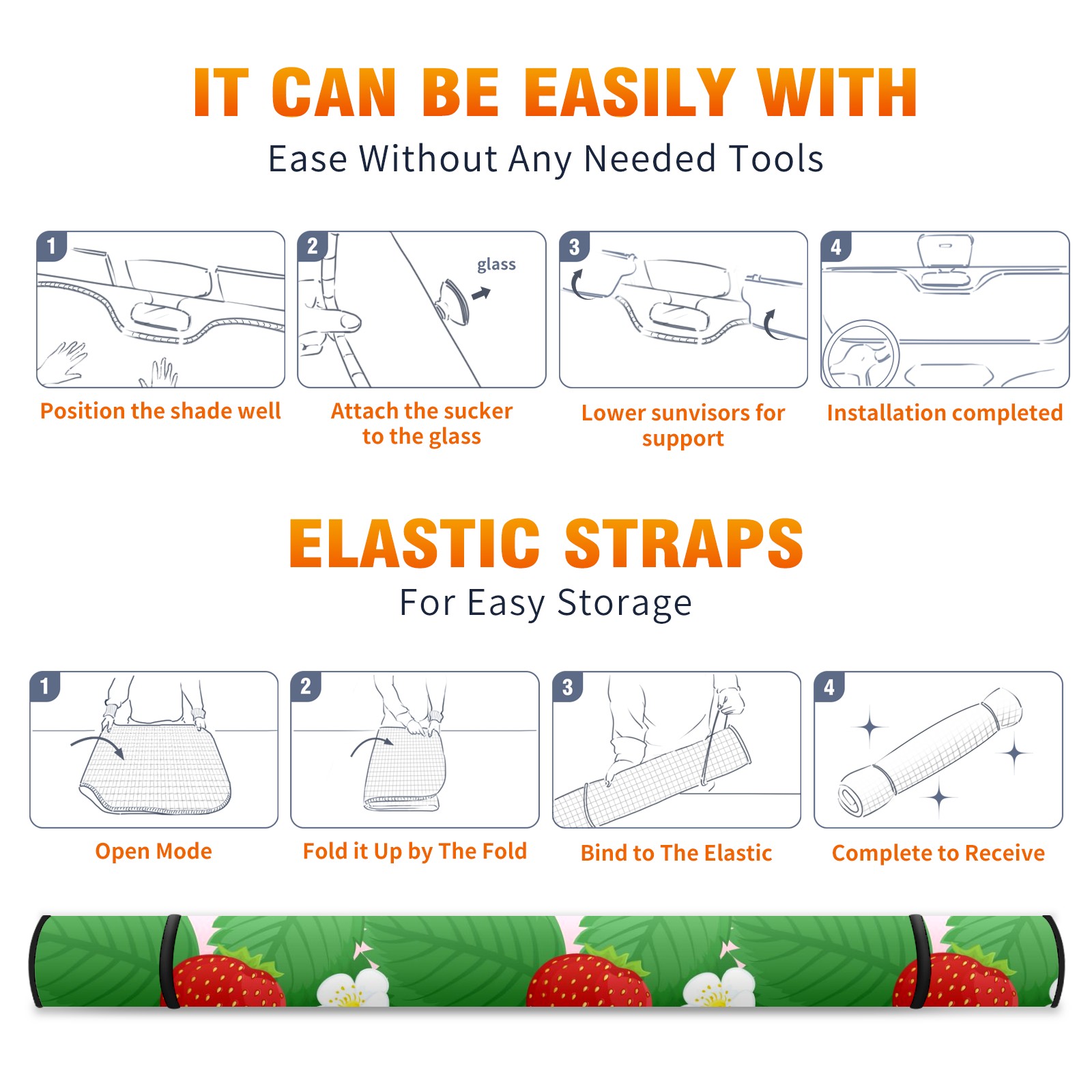 IT CAN BE EASILY WITH

Ease Without Any Needed Tools

1

Position the shade well

2

glass

Attach the sucker to the glass

3

Lower sunvisors for support

4

Installation completed

ELASTIC STRAPS

For Easy Storage

1

Open Mode

2

Fold it Up by The Fold

3

Bind to The Elastic

4

Complete to Receive