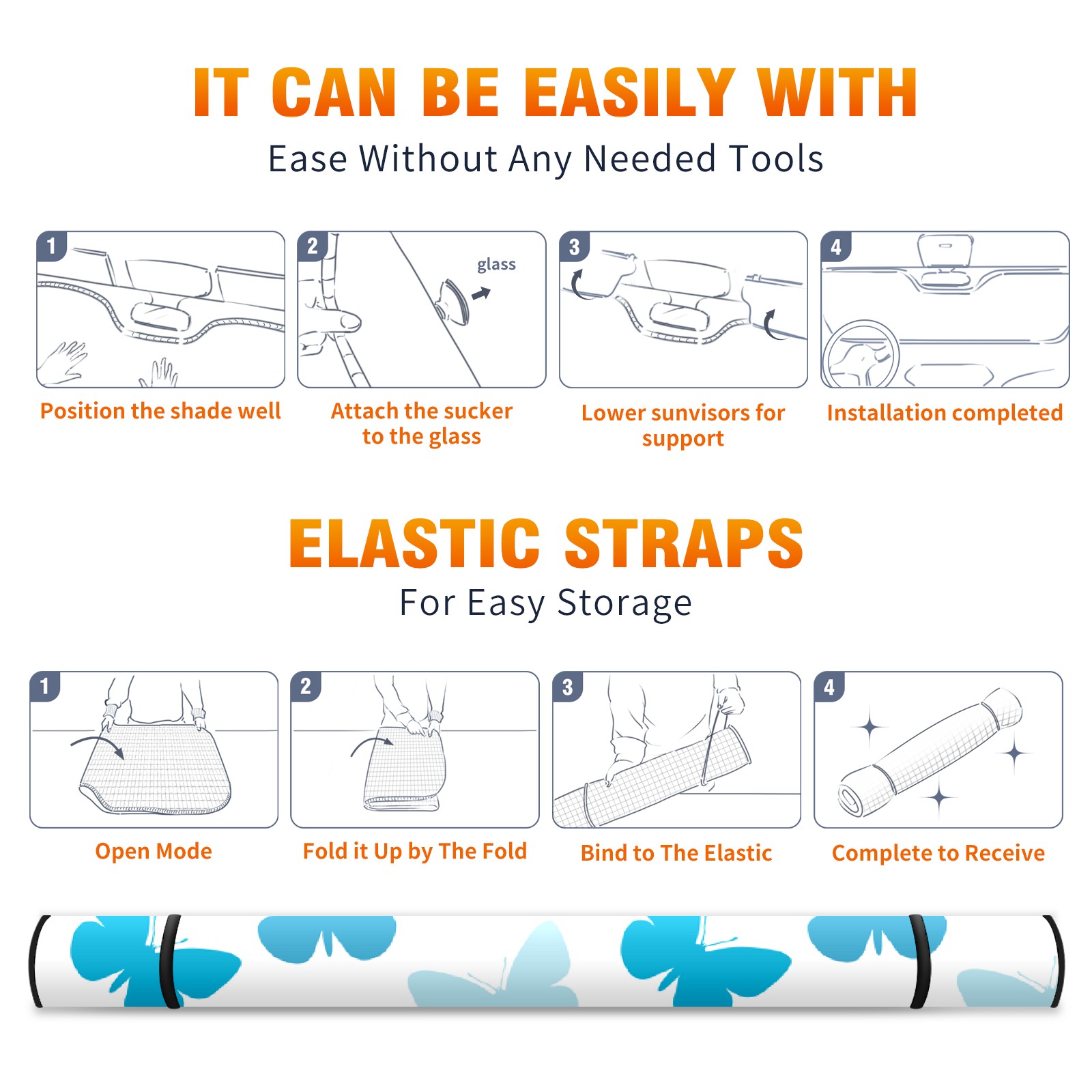 IT CAN BE EASILY WITH
Ease Without Any Needed Tools

1
Position the shade well

2
glass
Attach the sucker to the glass

3
Lower sunvisors for support

4
Installation completed

ELASTIC STRAPS
For Easy Storage

1
Open Mode

2
Fold it Up by The Fold

3
Bind to The Elastic

4
Complete to Receive