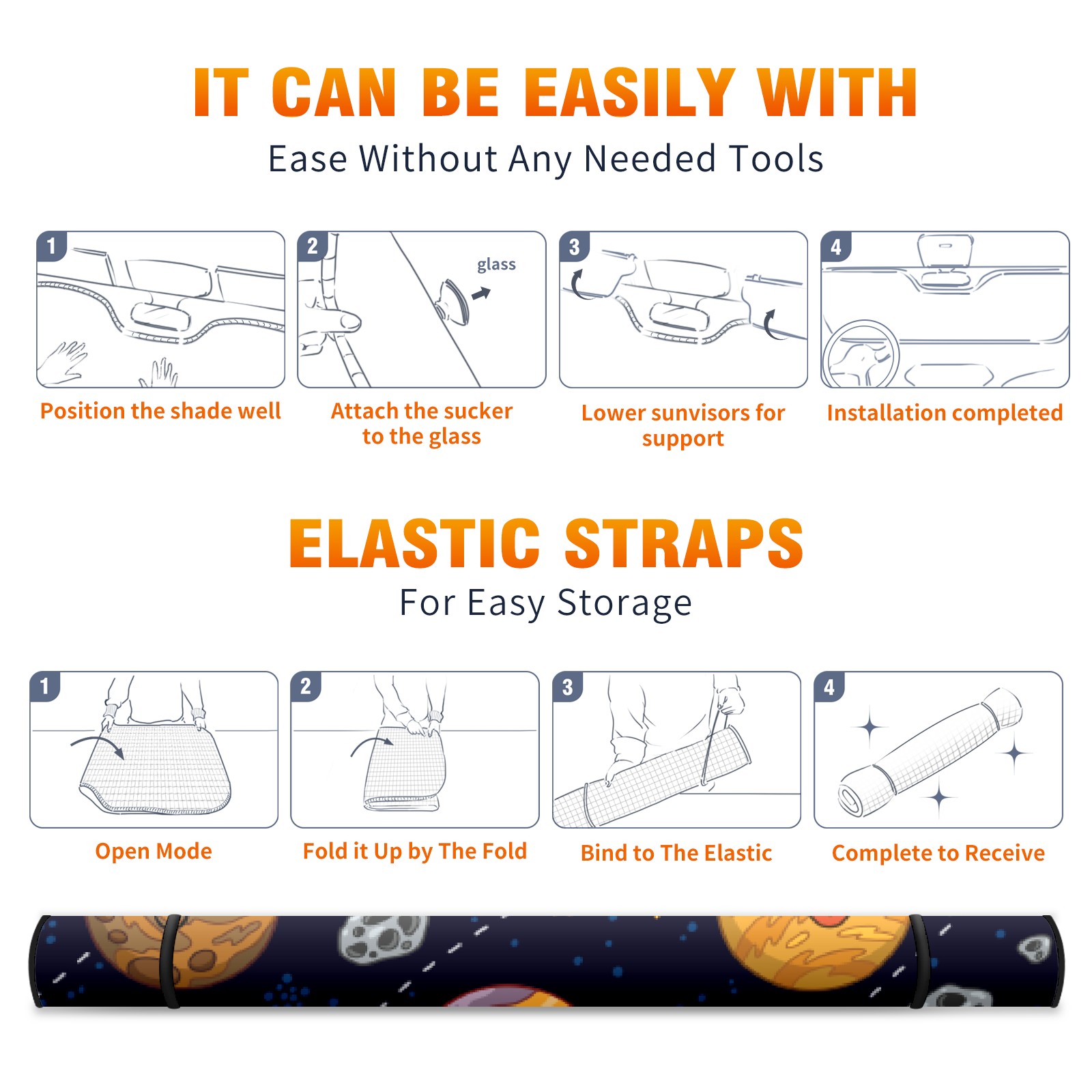 IT CAN BE EASILY WITH
Ease Without Any Needed Tools

1
Position the shade well

2
glass
Attach the sucker to the glass

3
Lower sunvisors for support

4
Installation completed

ELASTIC STRAPS
For Easy Storage

1
Open Mode

2
Fold it Up by The Fold

3
Bind to The Elastic

4
Complete to Receive