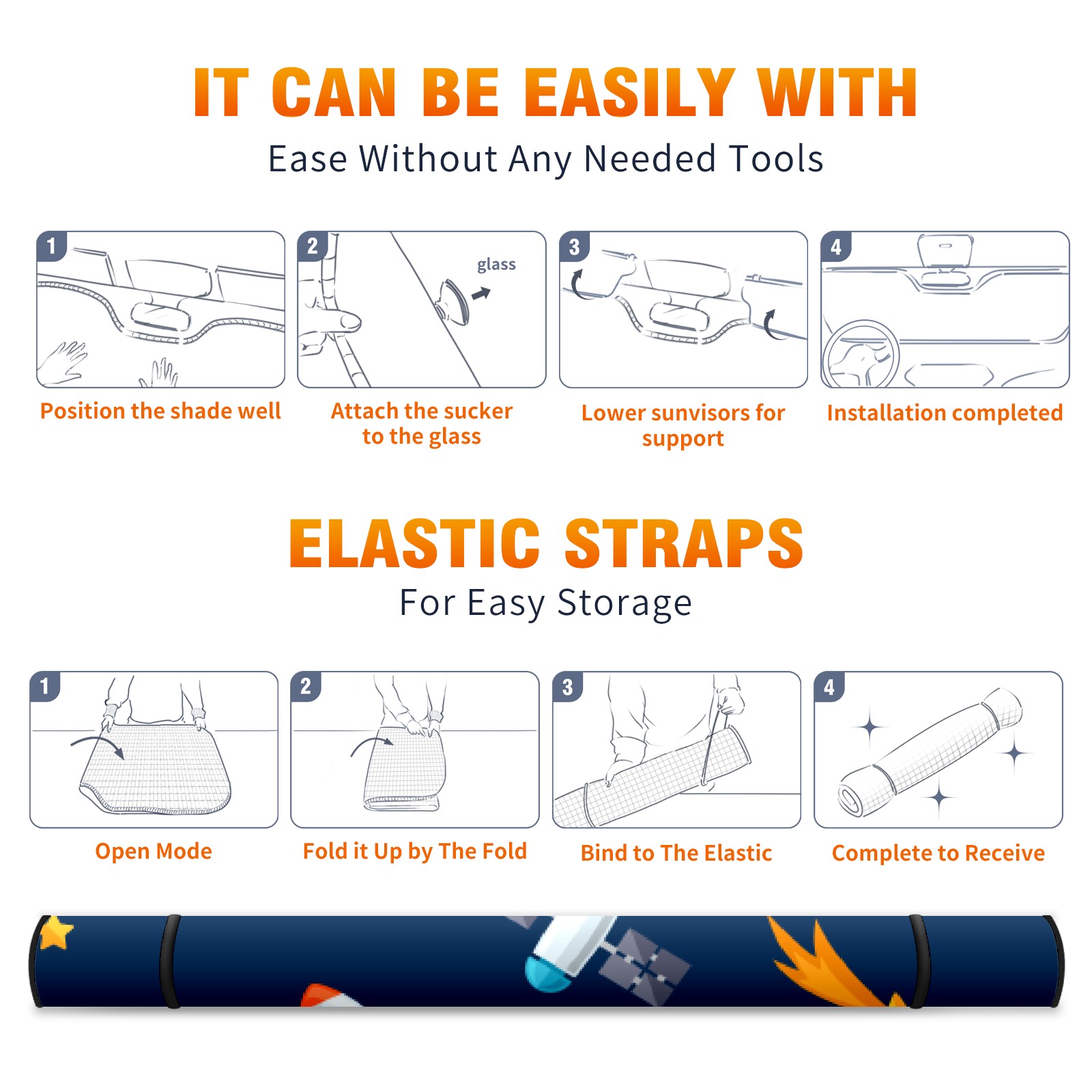 IT CAN BE EASILY WITH
Ease Without Any Needed Tools

1
Position the shade well

2
glass
Attach the sucker to the glass

3
Lower sunvisors for support

4
Installation completed

ELASTIC STRAPS
For Easy Storage

1
Open Mode

2
Fold it Up by The Fold

3
Bind to The Elastic

4
Complete to Receive