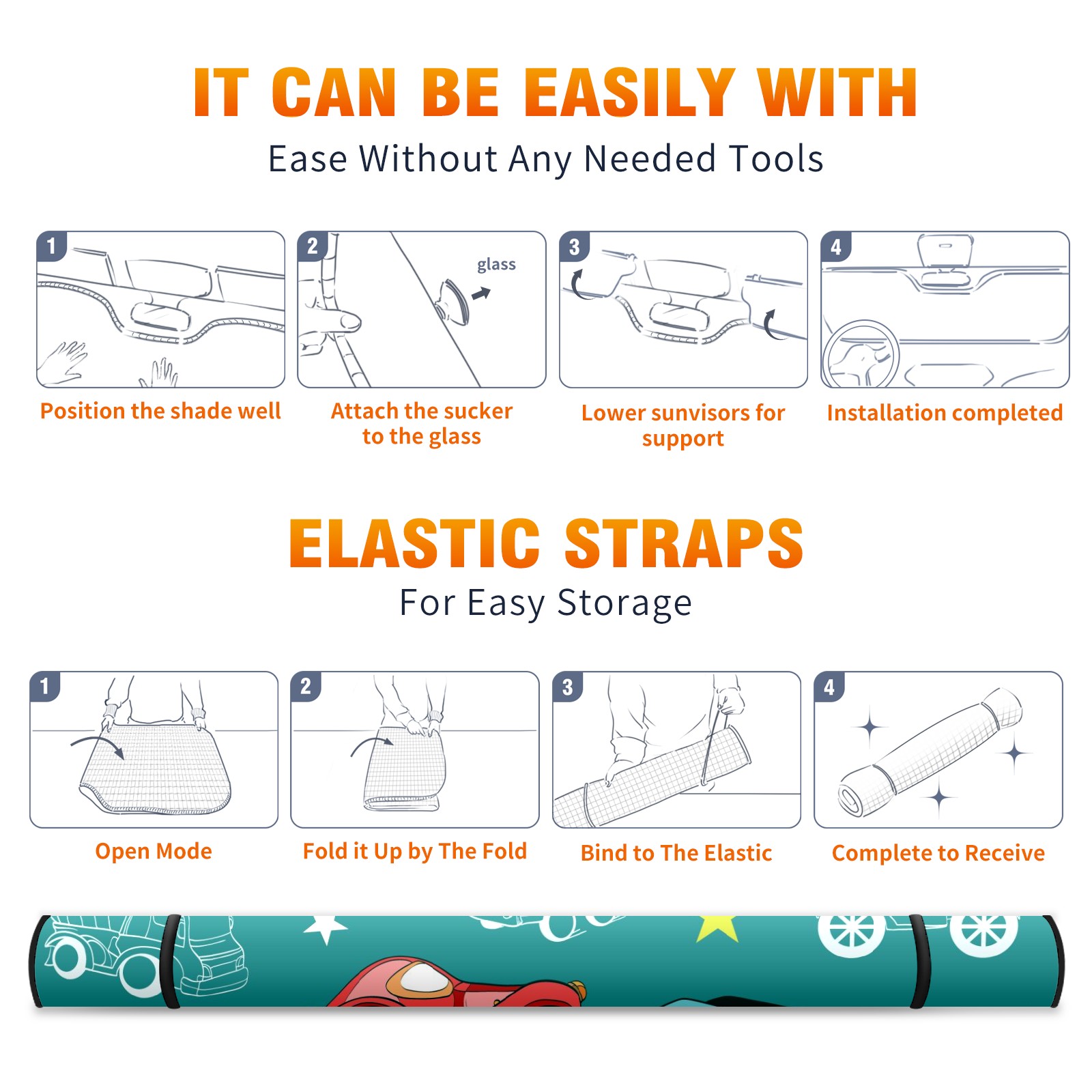 IT CAN BE EASILY WITH
Ease Without Any Needed Tools

1
Position the shade well

2
glass
Attach the sucker to the glass

3
Lower sunvisors for support

4
Installation completed

ELASTIC STRAPS
For Easy Storage

1
Open Mode

2
Fold it Up by The Fold

3
Bind to The Elastic

4
Complete to Receive