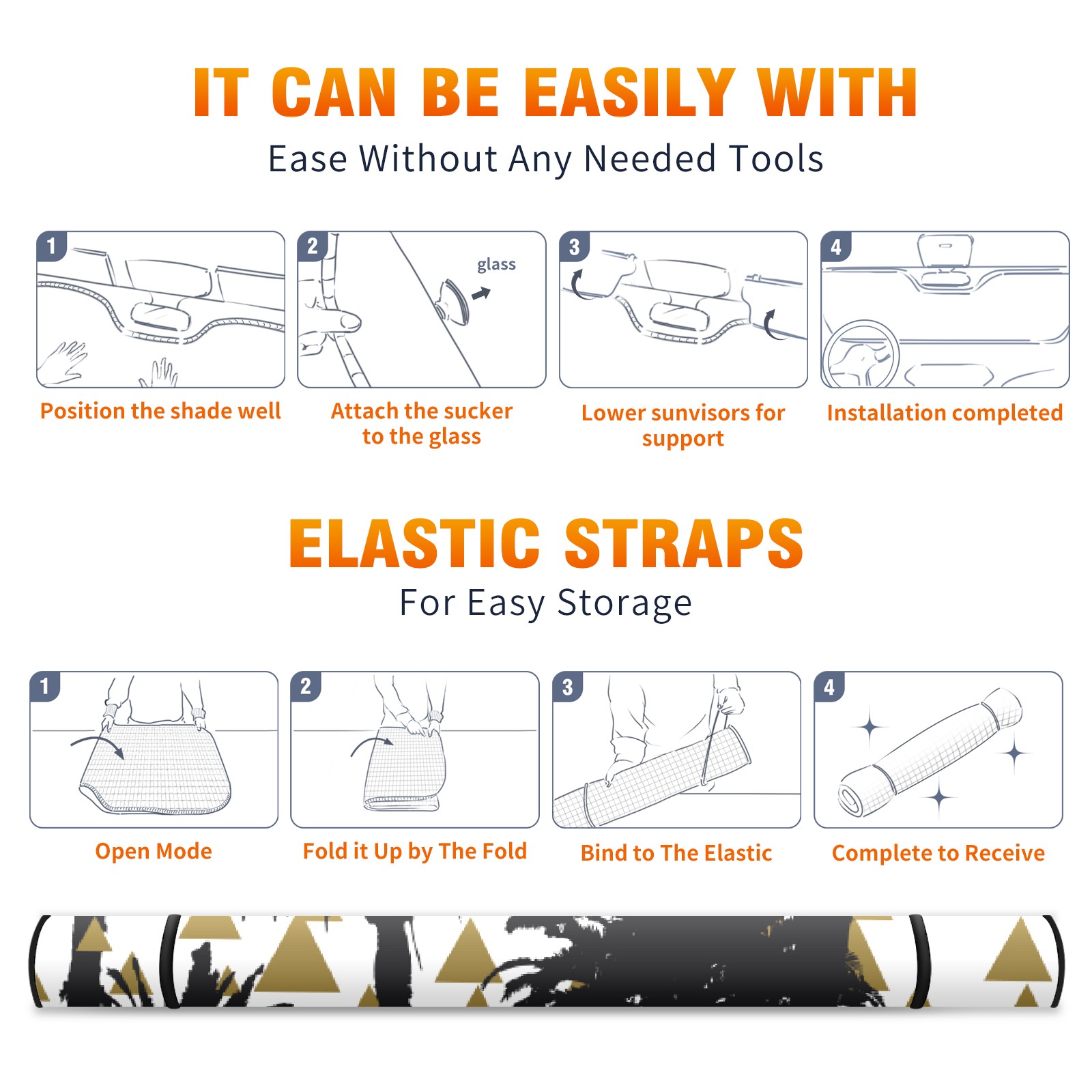 IT CAN BE EASILY WITH
Ease Without Any Needed Tools

1
Position the shade well

2
glass
Attach the sucker to the glass

3
Lower sunvisors for support

4
Installation completed

ELASTIC STRAPS
For Easy Storage

1
Open Mode

2
Fold it Up by The Fold

3
Bind to The Elastic

4
Complete to Receive