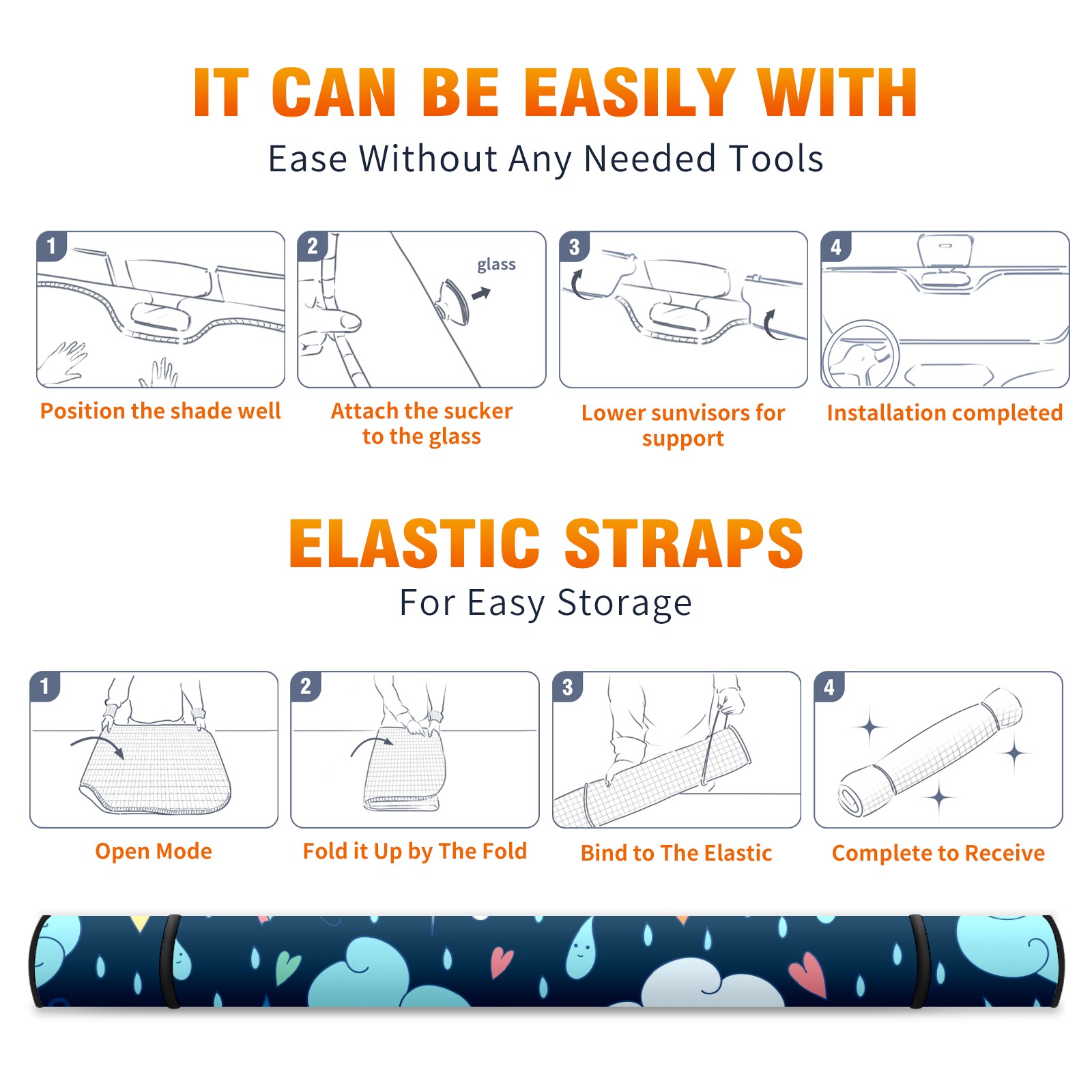 IT CAN BE EASILY WITH
Ease Without Any Needed Tools

1
Position the shade well

2
glass
Attach the sucker to the glass

3
Lower sunvisors for support

4
Installation completed

ELASTIC STRAPS
For Easy Storage

1
Open Mode

2
Fold it Up by The Fold

3
Bind to The Elastic

4
Complete to Receive