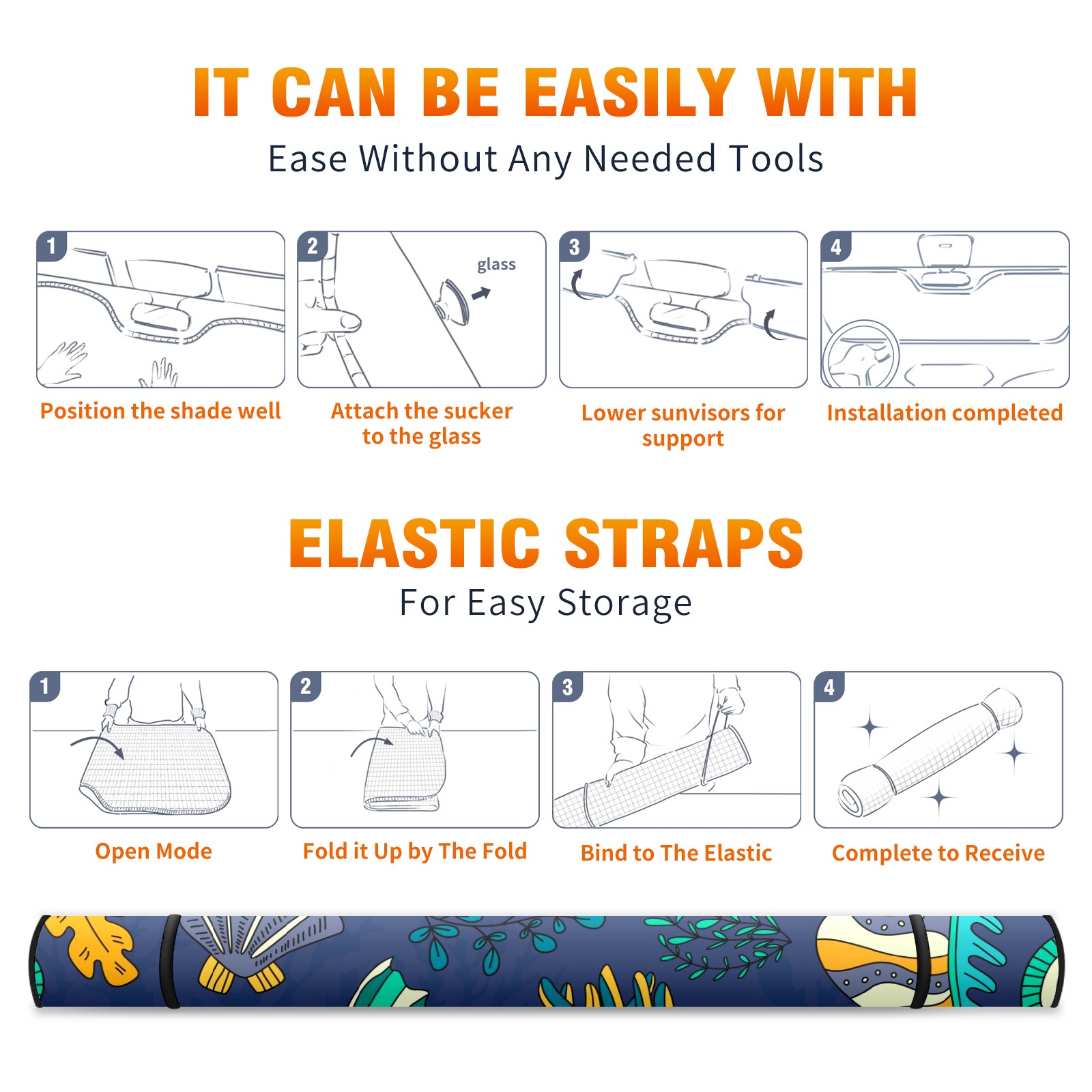 IT CAN BE EASILY WITH
Ease Without Any Needed Tools

1
Position the shade well

2
glass
Attach the sucker to the glass

3
Lower sunvisors for support

4
Installation completed

ELASTIC STRAPS
For Easy Storage

1
Open Mode

2
Fold it Up by The Fold

3
Bind to The Elastic

4
Complete to Receive