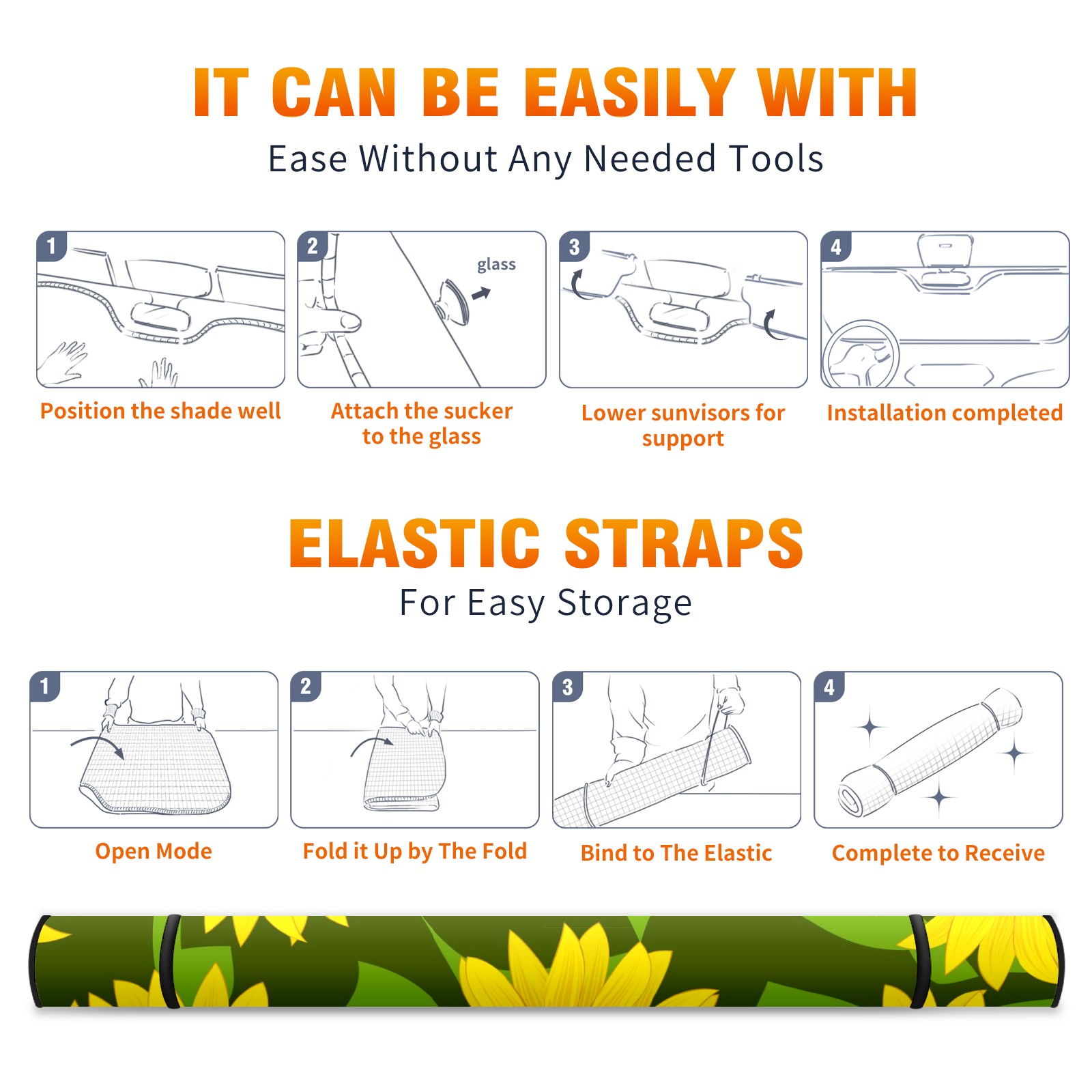 IT CAN BE EASILY WITH

Ease Without Any Needed Tools

1

Position the shade well

2

glass

Attach the sucker to the glass

3

Lower sunvisors for support

4

Installation completed

ELASTIC STRAPS

For Easy Storage

1

Open Mode

2

Fold it Up by The Fold

3

Bind to The Elastic

4

Complete to Receive