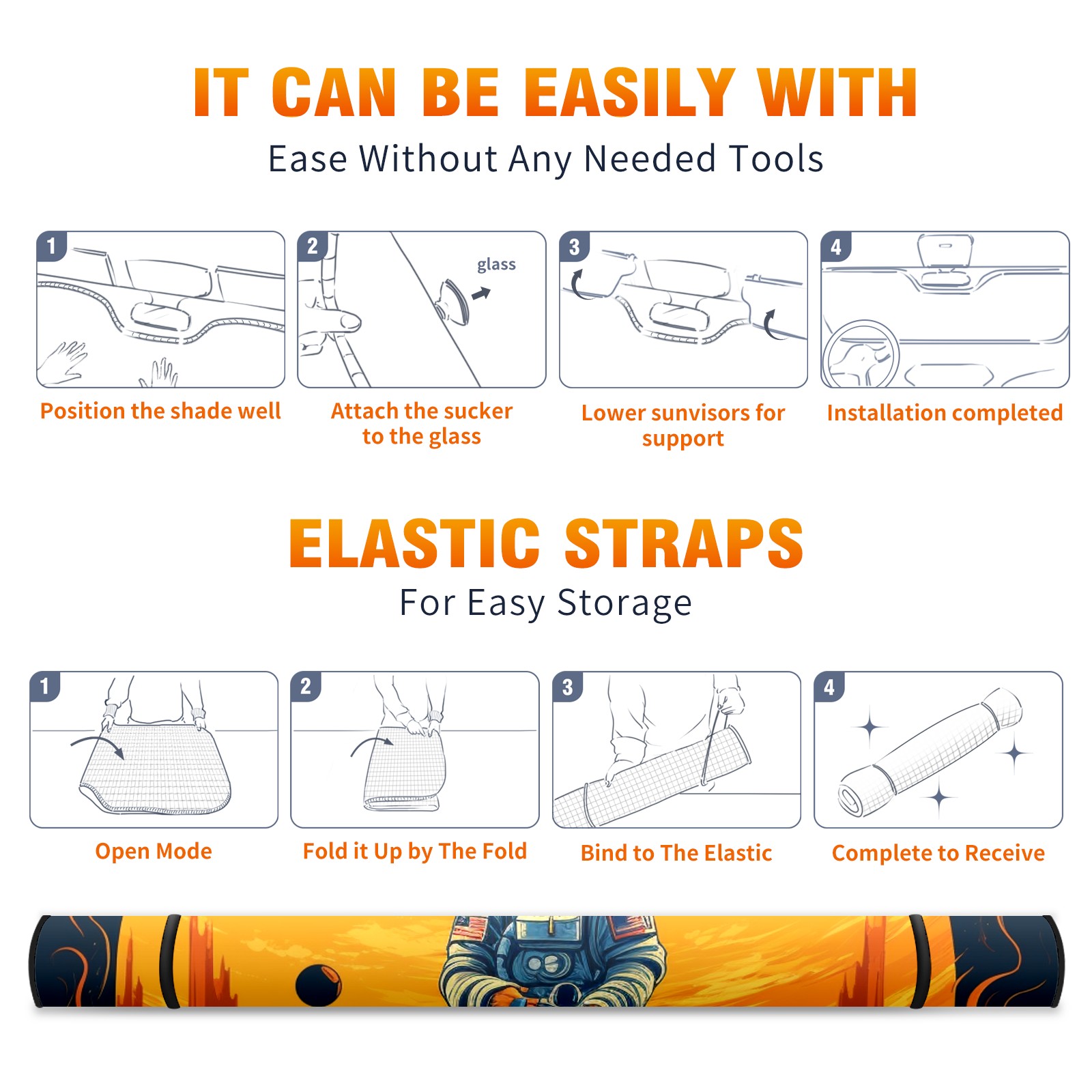 IT CAN BE EASILY WITH
Ease Without Any Needed Tools

1
Position the shade well

2
glass
Attach the sucker to the glass

3
Lower sunvisors for support

4
Installation completed

ELASTIC STRAPS
For Easy Storage

1
Open Mode

2
Fold it Up by The Fold

3
Bind to The Elastic

4
Complete to Receive