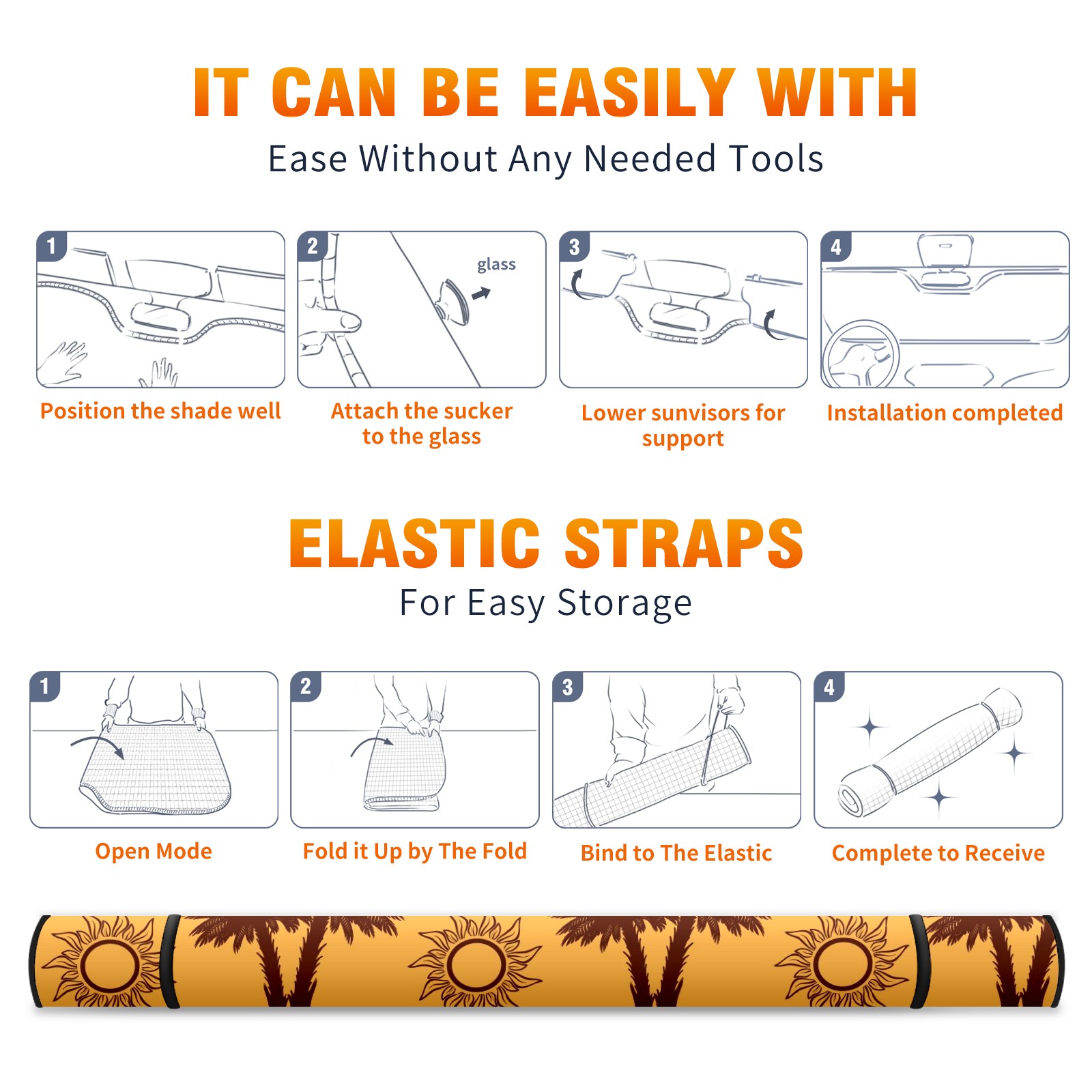 IT CAN BE EASILY WITH

Ease Without Any Needed Tools

1

Position the shade well

2

glass

Attach the sucker to the glass

3

Lower sunvisors for support

4

Installation completed

ELASTIC STRAPS

For Easy Storage

1

Open Mode

2

Fold it Up by The Fold

3

Bind to The Elastic

4

Complete to Receive