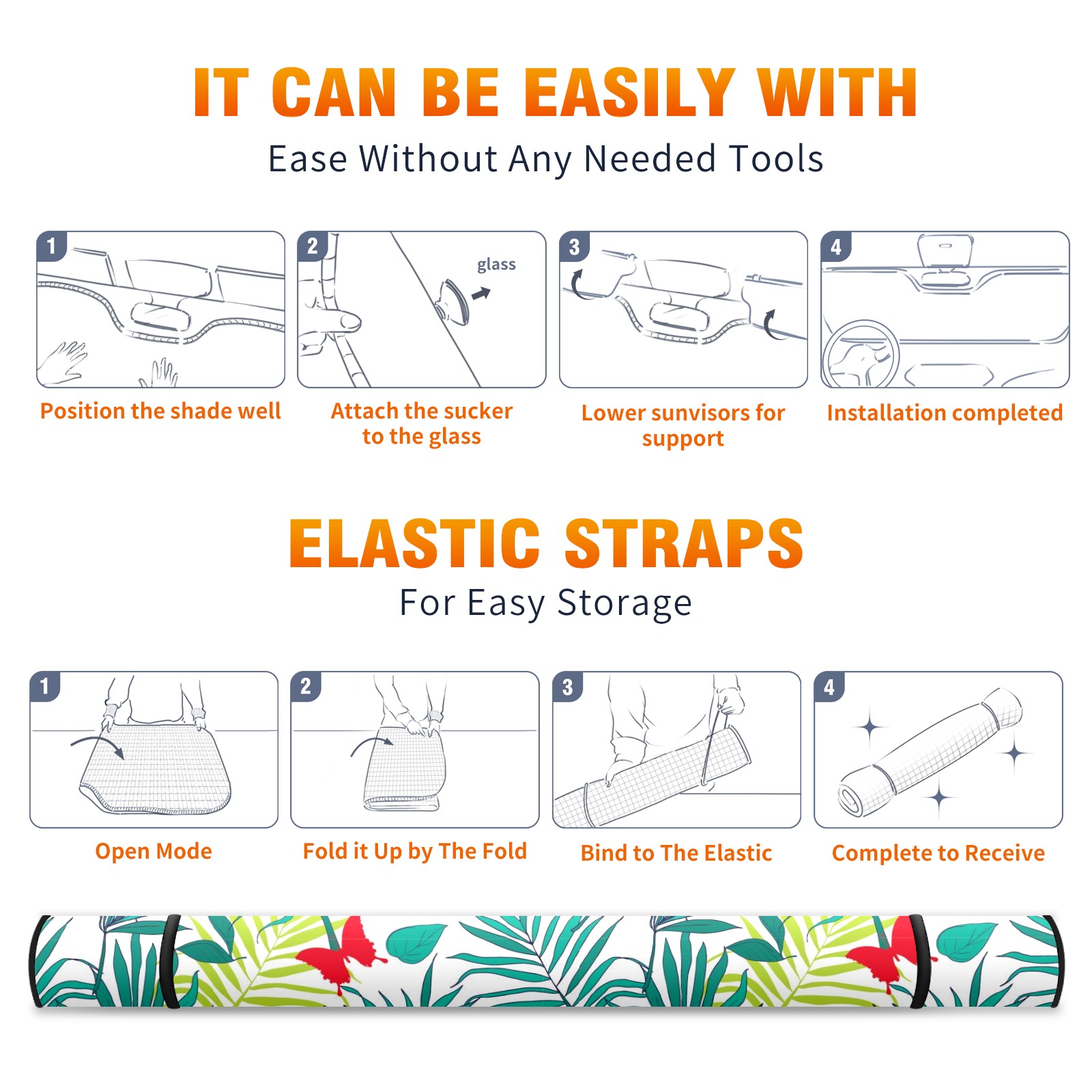 IT CAN BE EASILY WITH

Ease Without Any Needed Tools

1

Position the shade well

2

glass

Attach the sucker to the glass

3

Lower sunvisors for support

4

Installation completed

ELASTIC STRAPS

For Easy Storage

1

Open Mode

2

Fold it Up by The Fold

3

Bind to The Elastic

4

Complete to Receive