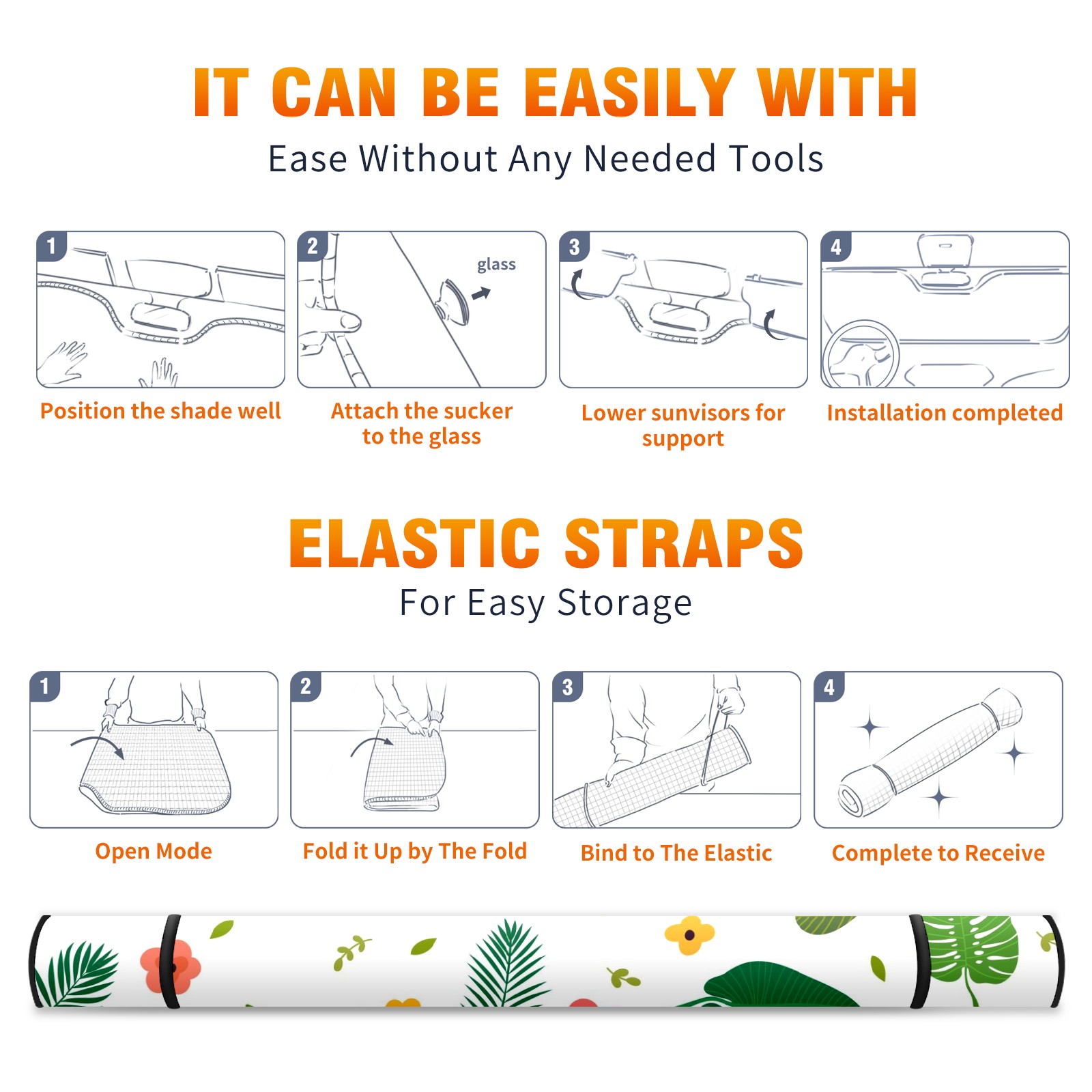 IT CAN BE EASILY WITH

Ease Without Any Needed Tools

1

Position the shade well

2

glass

Attach the sucker to the glass

3

Lower sunvisors for support

4

Installation completed

ELASTIC STRAPS

For Easy Storage

1

Open Mode

2

Fold it Up by The Fold

3

Bind to The Elastic

4

Complete to Receive