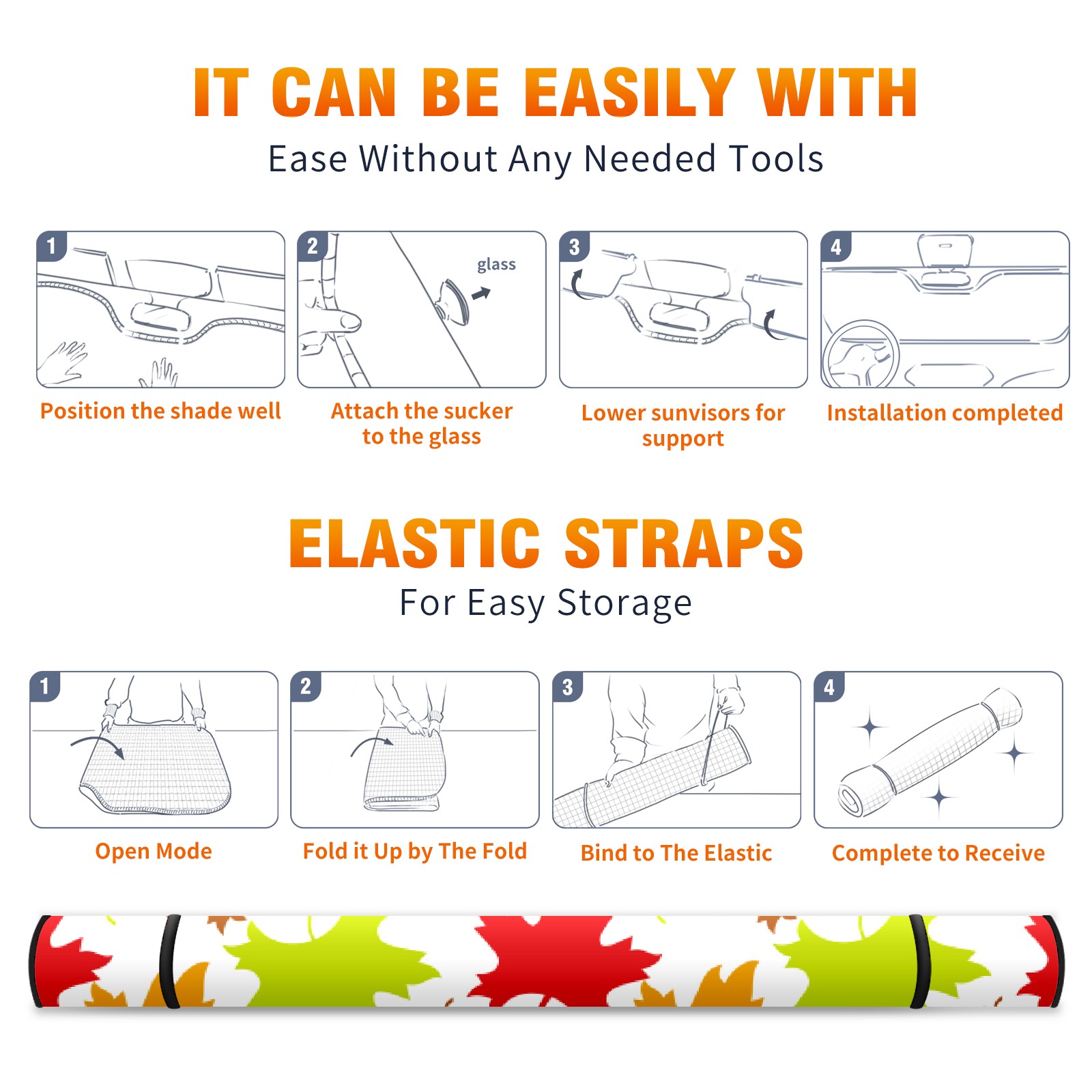 IT CAN BE EASILY WITH
Ease Without Any Needed Tools

1
Position the shade well

2
glass
Attach the sucker to the glass

3
Lower sunvisors for support

4
Installation completed

ELASTIC STRAPS
For Easy Storage

1
Open Mode

2
Fold it Up by The Fold

3
Bind to The Elastic

4
Complete to Receive