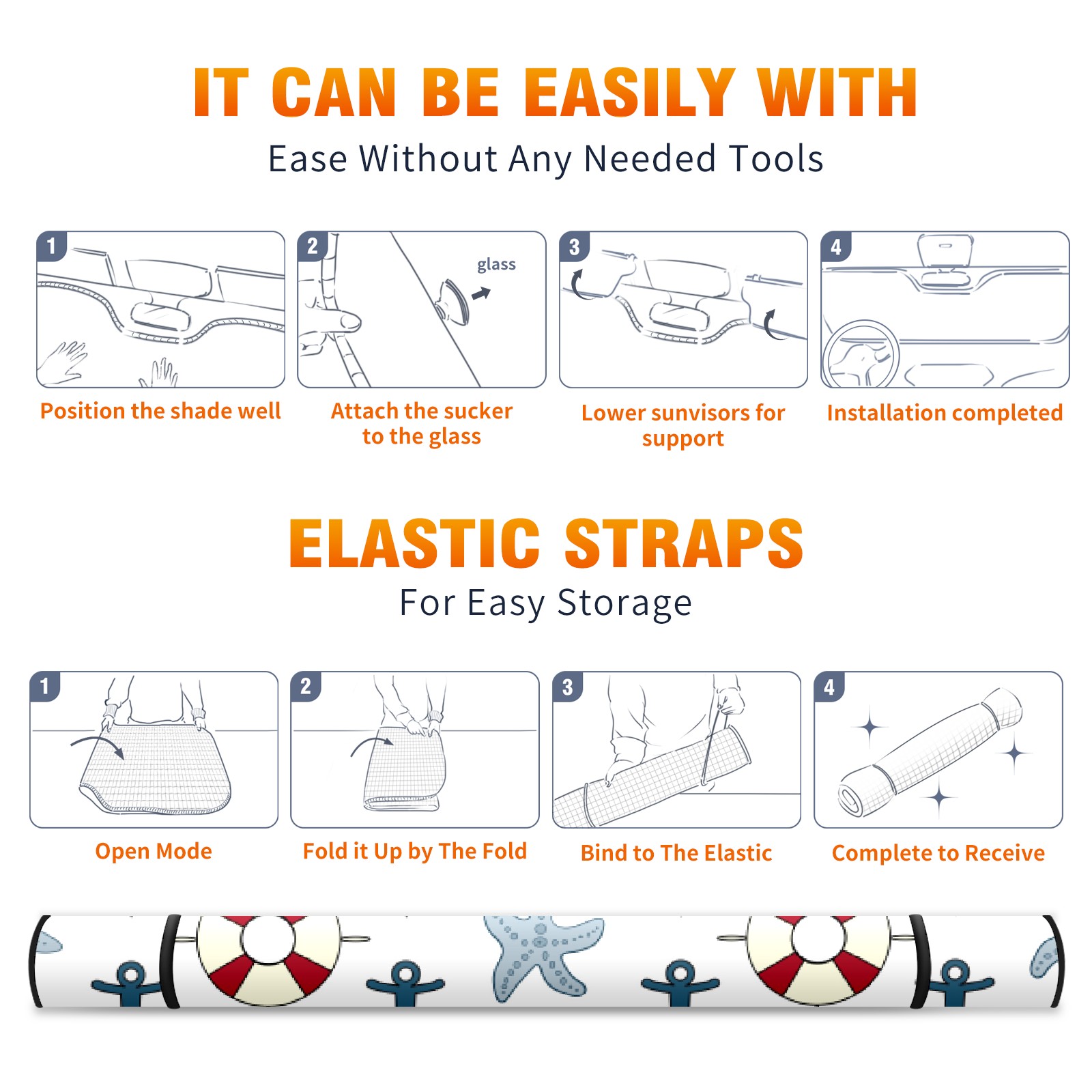 IT CAN BE EASILY WITH

Ease Without Any Needed Tools

1

Position the shade well

2

glass

Attach the sucker to the glass

3

Lower sunvisors for support

4

Installation completed

ELASTIC STRAPS

For Easy Storage

1

Open Mode

2

Fold it Up by The Fold

3

Bind to The Elastic

4

Complete to Receive