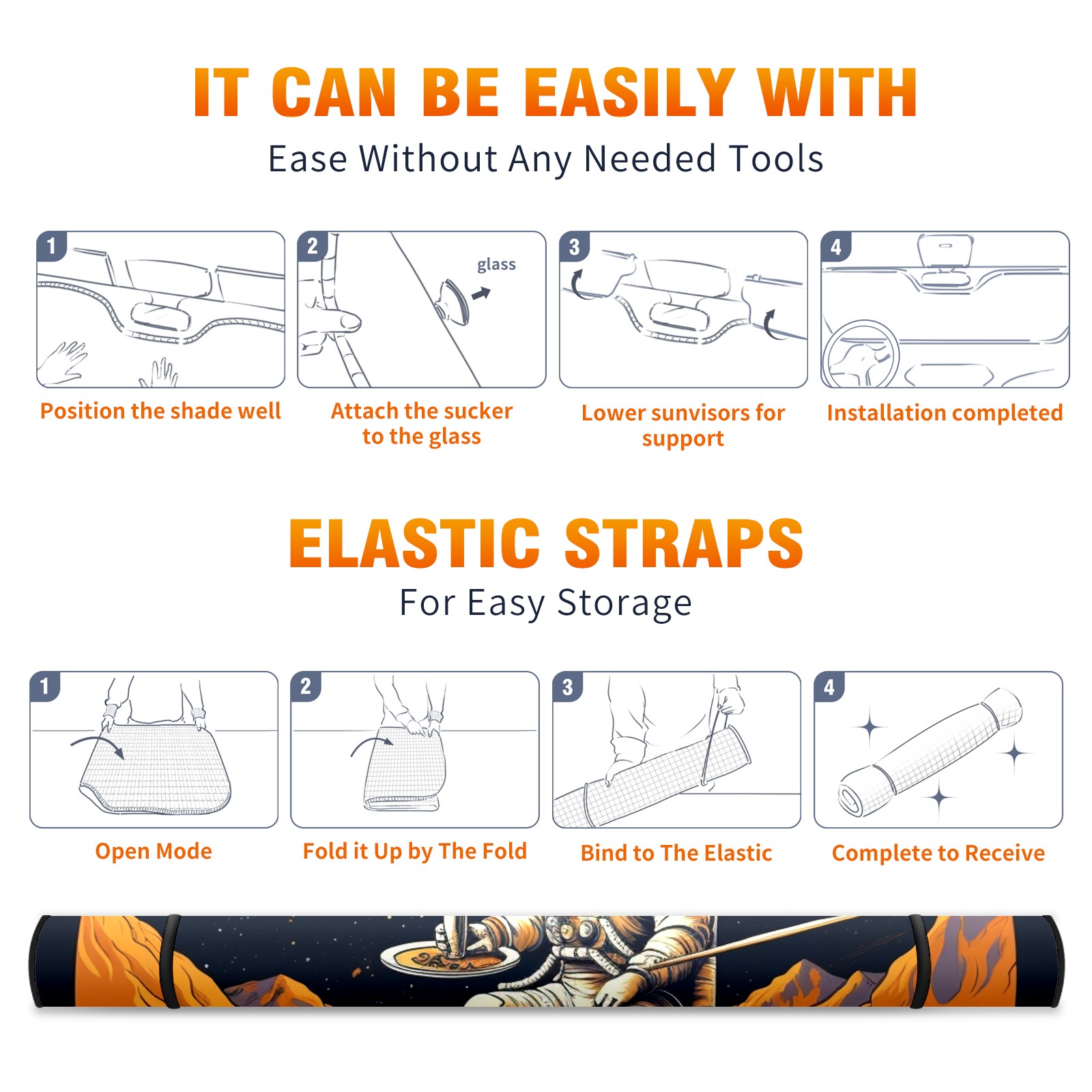 IT CAN BE EASILY WITH

Ease Without Any Needed Tools

1

Position the shade well

2

glass

Attach the sucker to the glass

3

Lower sunvisors for support

4

Installation completed

ELASTIC STRAPS

For Easy Storage

1

Open Mode

2

Fold it Up by The Fold

3

Bind to The Elastic

4

Complete to Receive