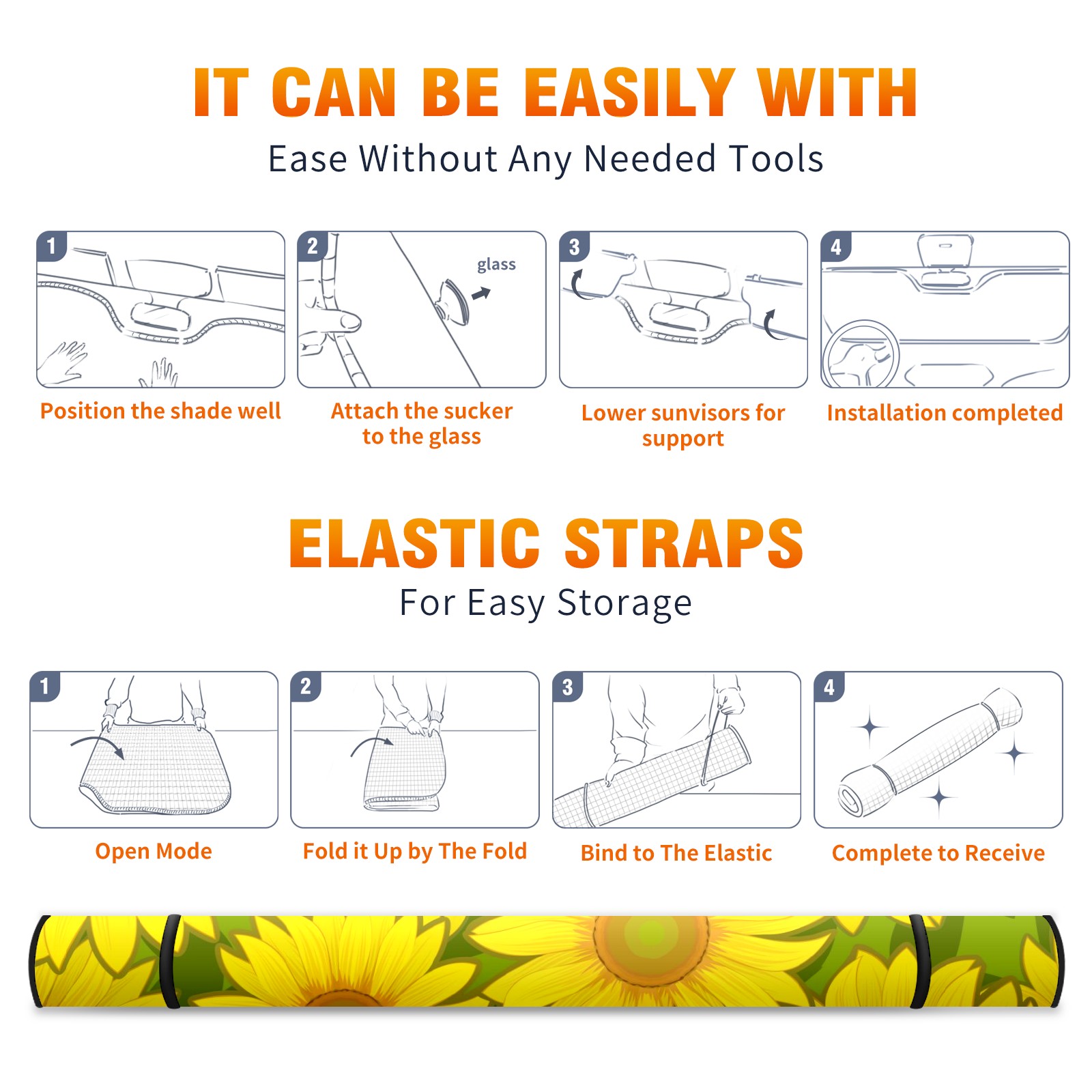 IT CAN BE EASILY WITH

Ease Without Any Needed Tools

1

Position the shade well

2

glass

Attach the sucker to the glass

3

Lower sunvisors for support

4

Installation completed

ELASTIC STRAPS

For Easy Storage

1

Open Mode

2

Fold it Up by The Fold

3

Bind to The Elastic

4

Complete to Receive