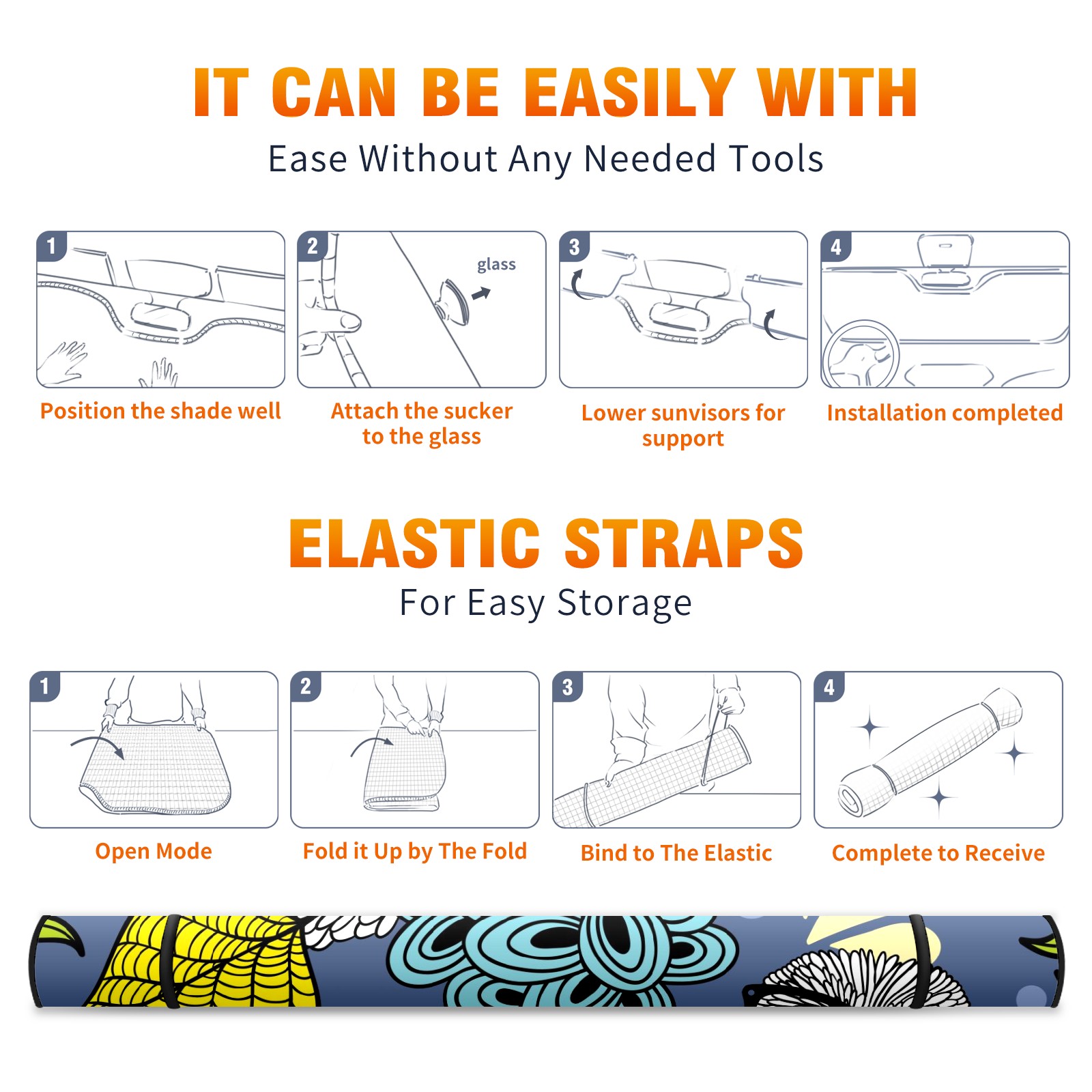 IT CAN BE EASILY WITH
Ease Without Any Needed Tools

1
Position the shade well

2
glass
Attach the sucker to the glass

3
Lower sunvisors for support

4
Installation completed

ELASTIC STRAPS
For Easy Storage

1
Open Mode

2
Fold it Up by The Fold

3
Bind to The Elastic

4
Complete to Receive