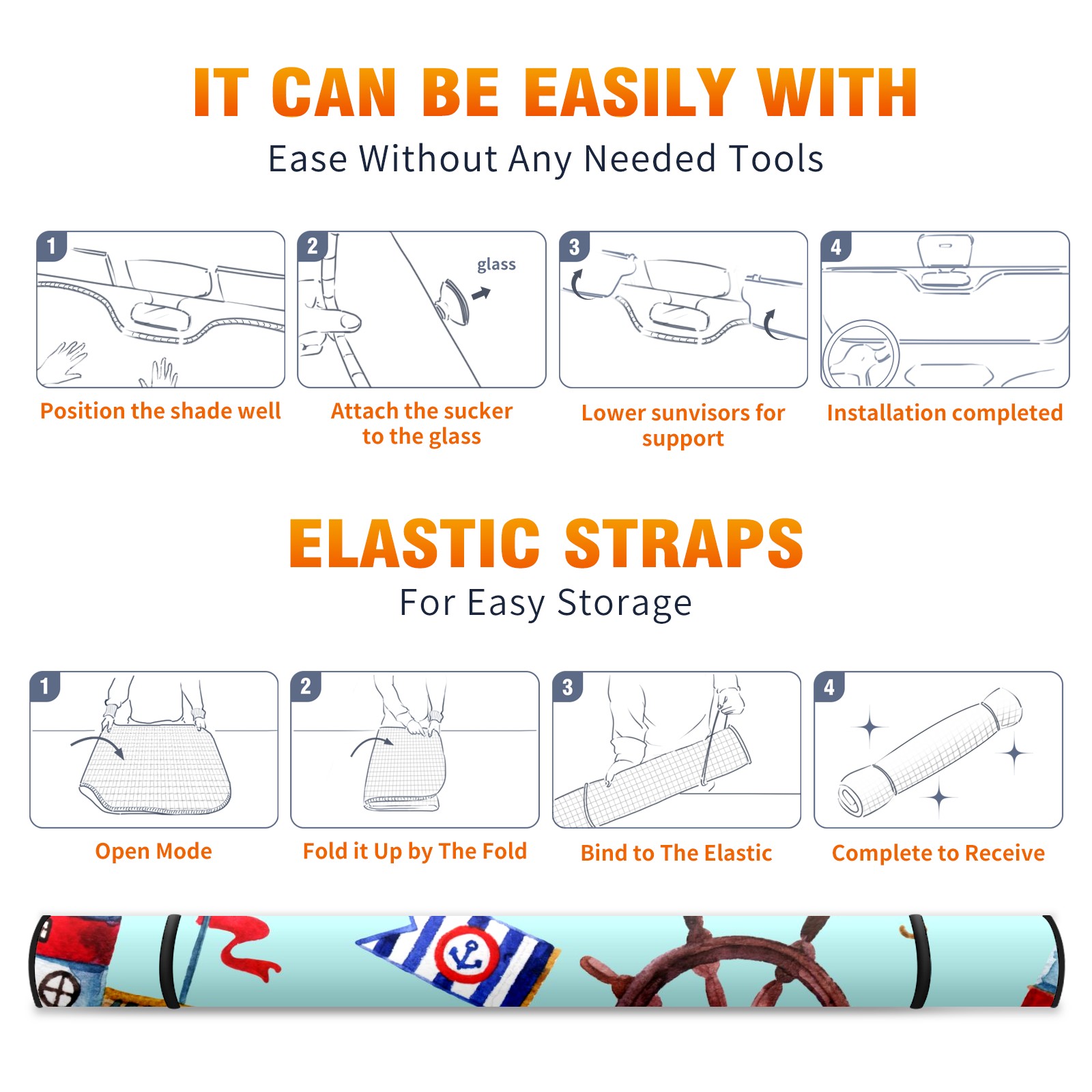 IT CAN BE EASILY WITH

Ease Without Any Needed Tools

1

Position the shade well

2

glass

Attach the sucker to the glass

3

Lower sunvisors for support

4

Installation completed

ELASTIC STRAPS

For Easy Storage

1

Open Mode

2

Fold it Up by The Fold

3

Bind to The Elastic

4

Complete to Receive