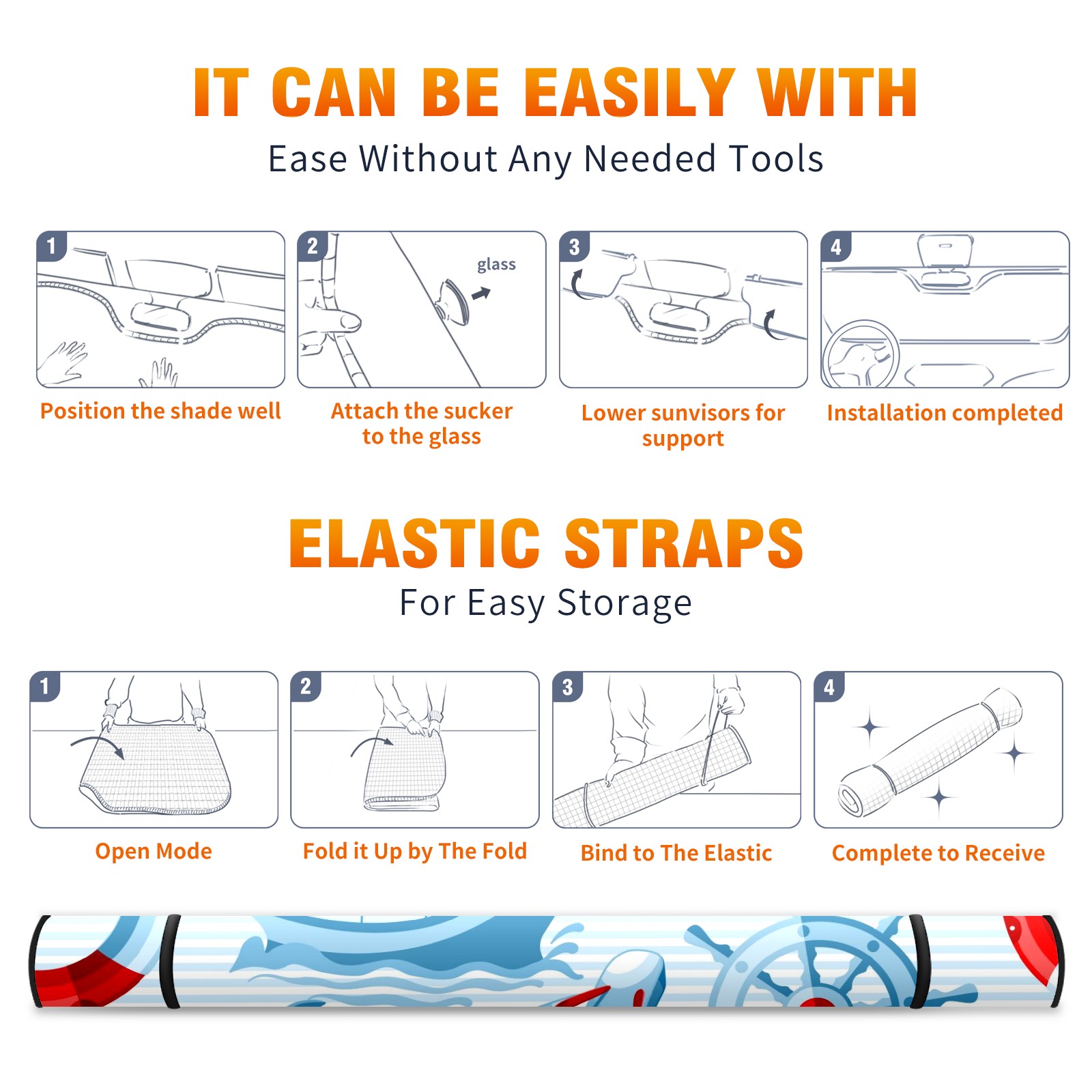 IT CAN BE EASILY WITH

Ease Without Any Needed Tools

1

Position the shade well

2

glass

Attach the sucker to the glass

3

Lower sunvisors for support

4

Installation completed

ELASTIC STRAPS

For Easy Storage

1

Open Mode

2

Fold it Up by The Fold

3

Bind to The Elastic

4

Complete to Receive