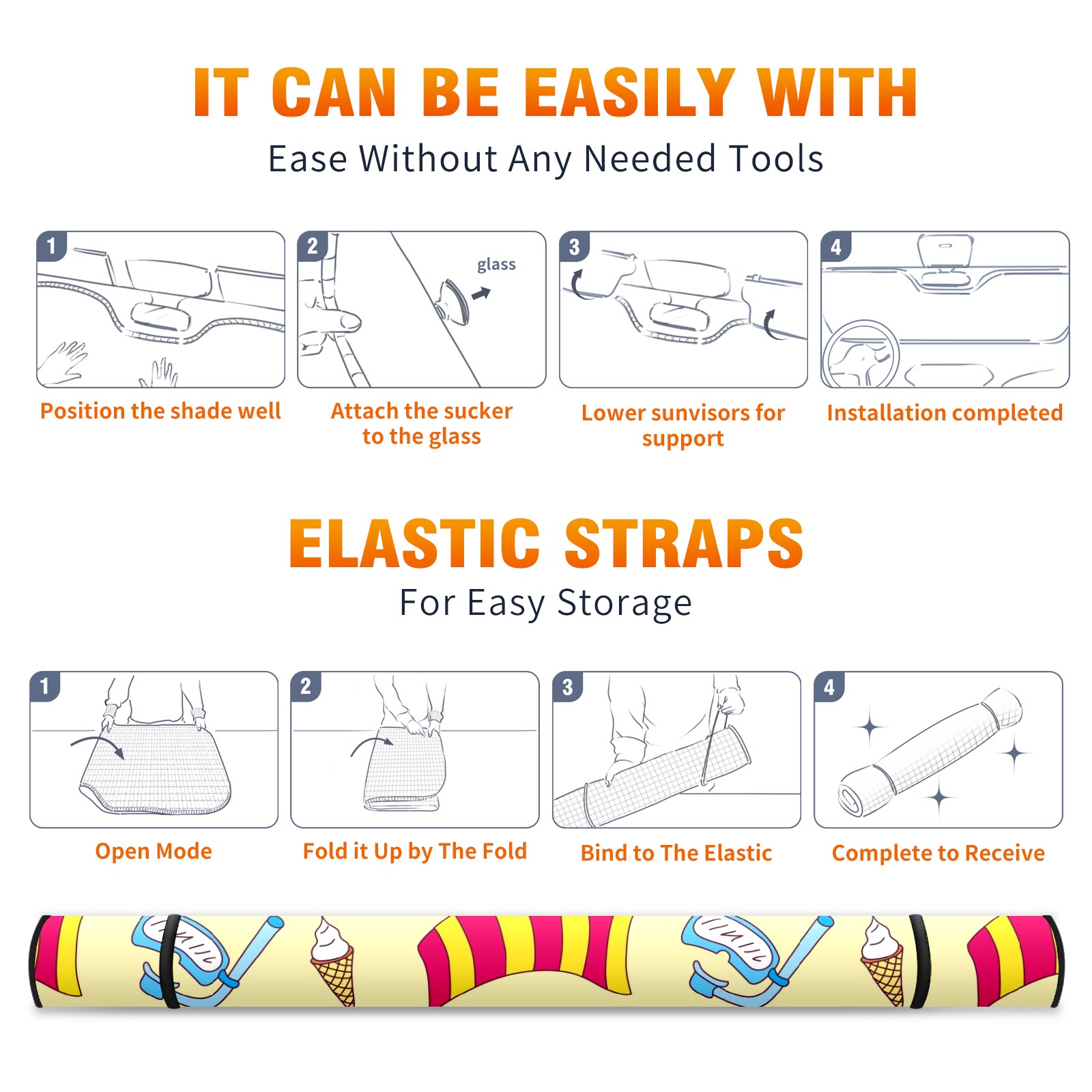 IT CAN BE EASILY WITH

Ease Without Any Needed Tools

1

Position the shade well

2

glass

Attach the sucker to the glass

3

Lower sunvisors for support

4

Installation completed

ELASTIC STRAPS

For Easy Storage

1

Open Mode

2

Fold it Up by The Fold

3

Bind to The Elastic

4

Complete to Receive