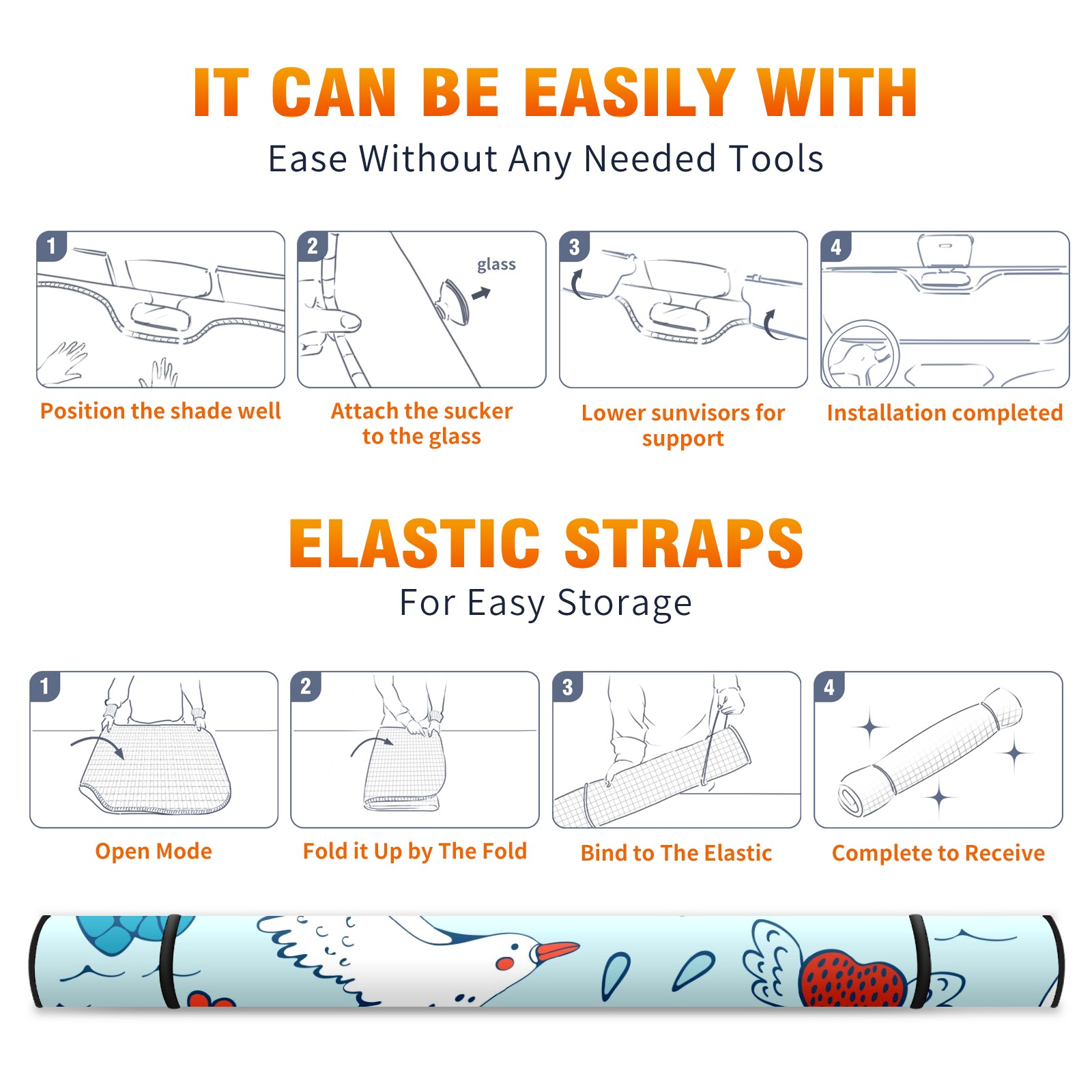 IT CAN BE EASILY WITH
Ease Without Any Needed Tools

1
Position the shade well

2
glass
Attach the sucker to the glass

3
Lower sunvisors for support

4
Installation completed

ELASTIC STRAPS
For Easy Storage

1
Open Mode

2
Fold it Up by The Fold

3
Bind to The Elastic

4
Complete to Receive