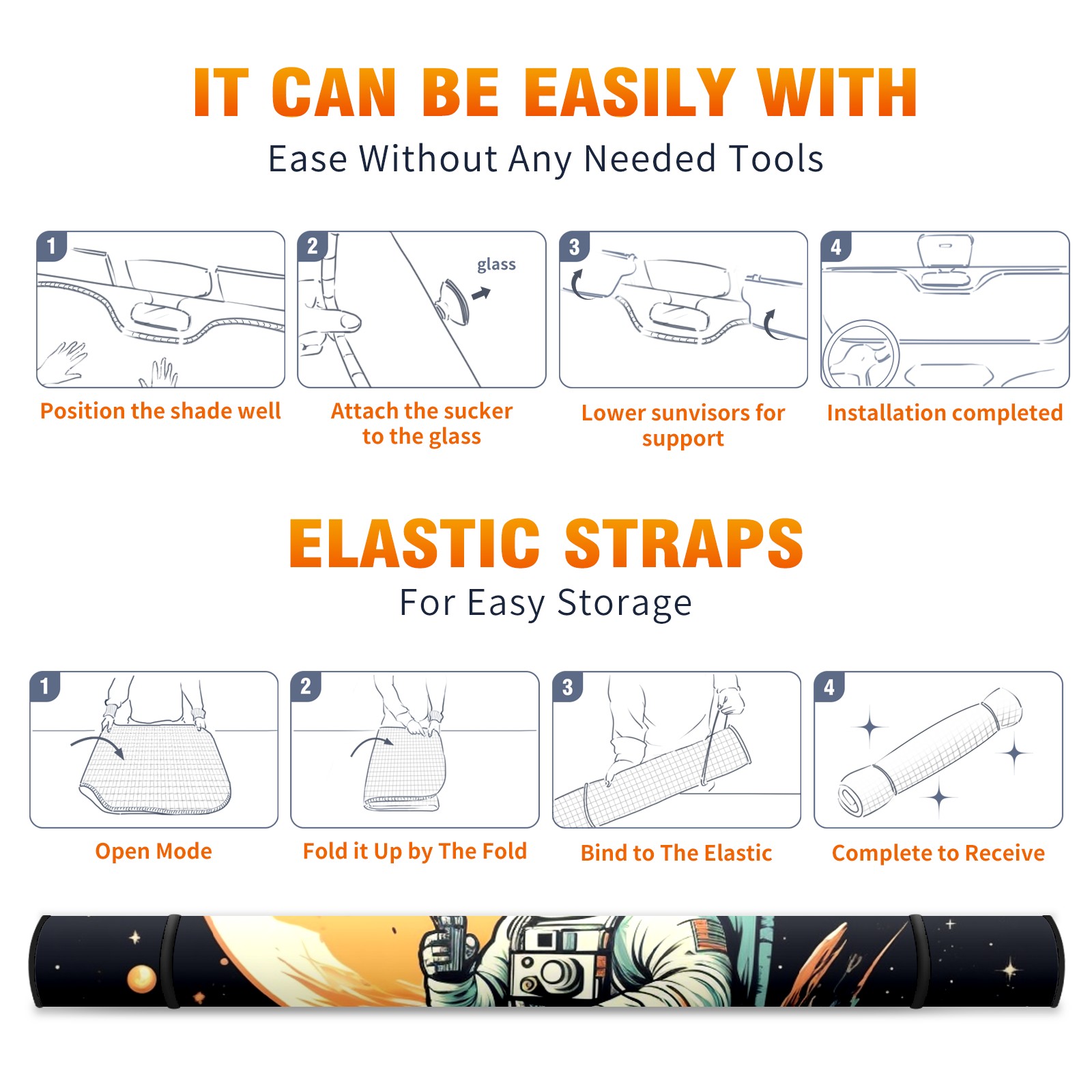 IT CAN BE EASILY WITH

Ease Without Any Needed Tools

1

Position the shade well

2

glass

Attach the sucker to the glass

3

Lower sunvisors for support

4

Installation completed

ELASTIC STRAPS

For Easy Storage

1

Open Mode

2

Fold it Up by The Fold

3

Bind to The Elastic

4

Complete to Receive