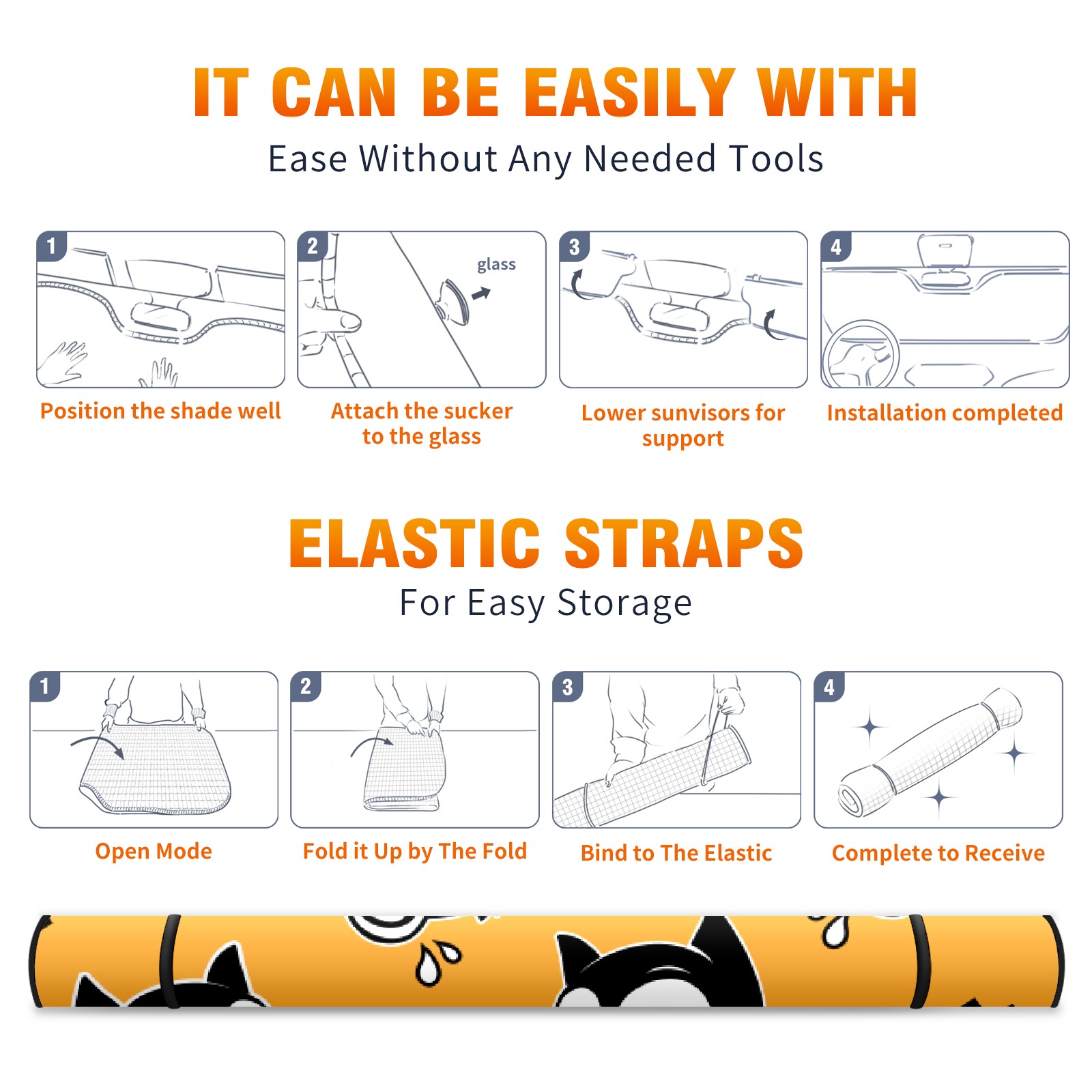 IT CAN BE EASILY WITH
Ease Without Any Needed Tools

1
Position the shade well

2
glass
Attach the sucker to the glass

3
Lower sunvisors for support

4
Installation completed

ELASTIC STRAPS
For Easy Storage

1
Open Mode

2
Fold it Up by The Fold

3
Bind to The Elastic

4
Complete to Receive