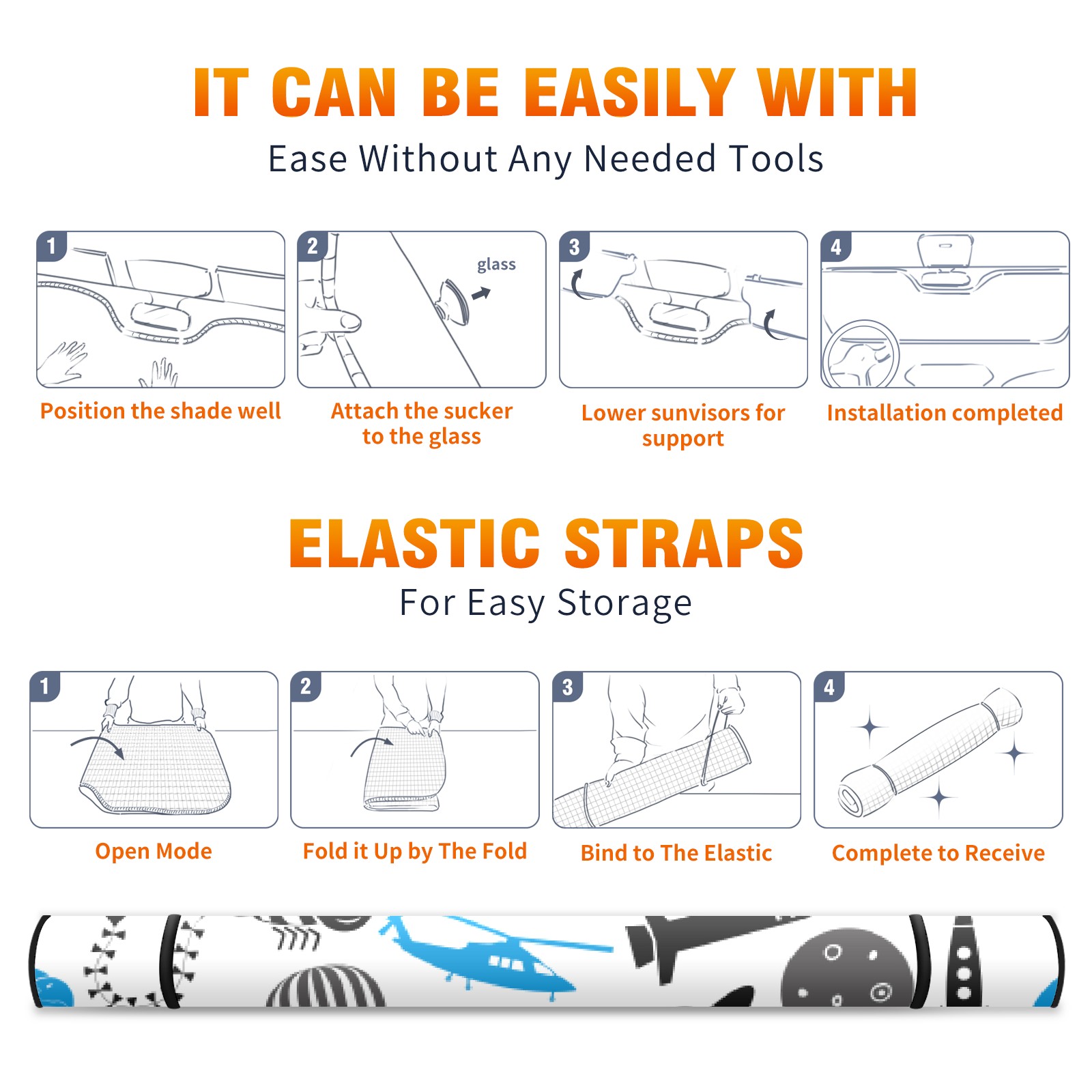 IT CAN BE EASILY WITH
Ease Without Any Needed Tools

1
Position the shade well

2
glass
Attach the sucker to the glass

3
Lower sunvisors for support

4
Installation completed

ELASTIC STRAPS
For Easy Storage

1
Open Mode

2
Fold it Up by The Fold

3
Bind to The Elastic

4
Complete to Receive