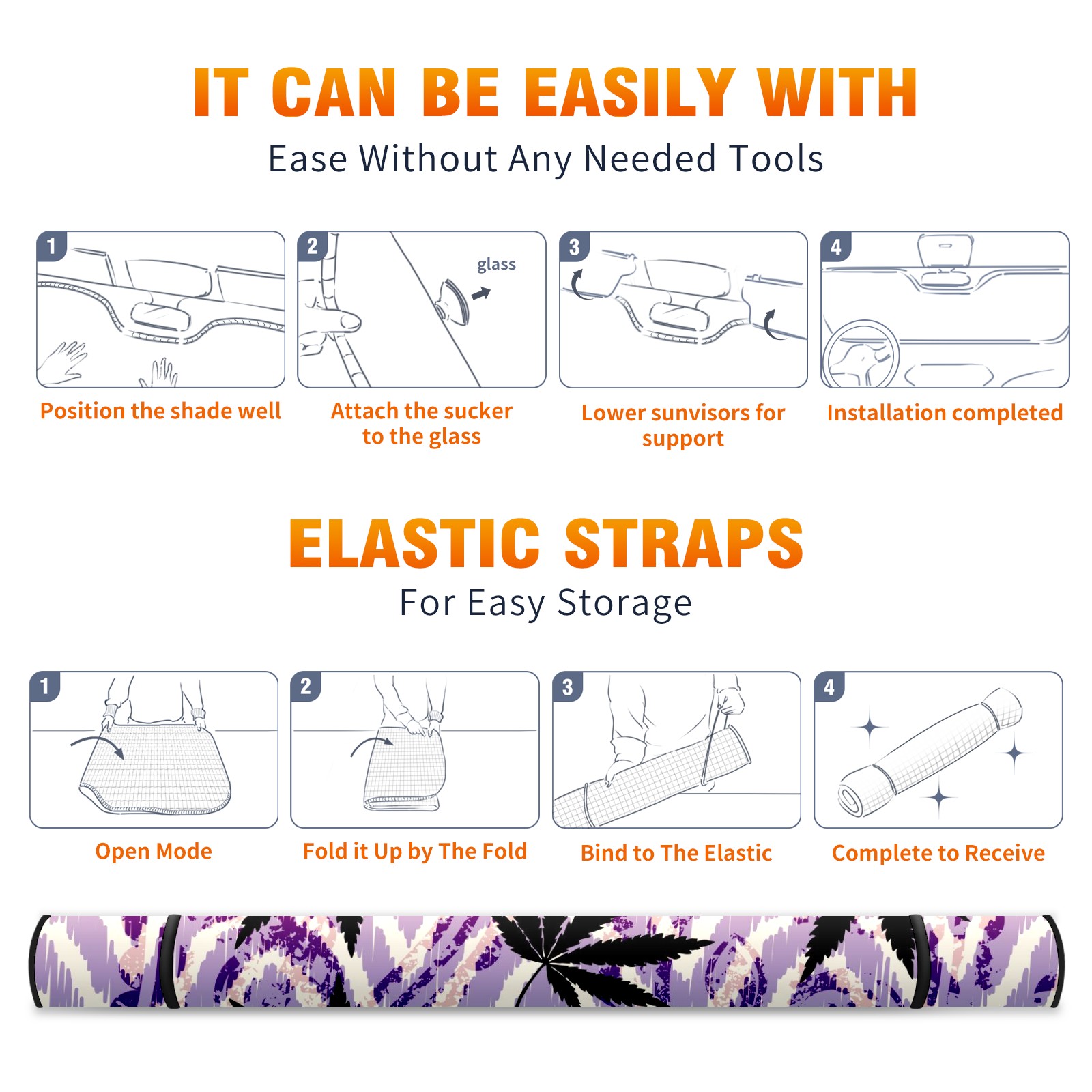 IT CAN BE EASILY WITH
Ease Without Any Needed Tools

1
Position the shade well

2
glass
Attach the sucker to the glass

3
Lower sunvisors for support

4
Installation completed

ELASTIC STRAPS
For Easy Storage

1
Open Mode

2
Fold it Up by The Fold

3
Bind to The Elastic

4
Complete to Receive