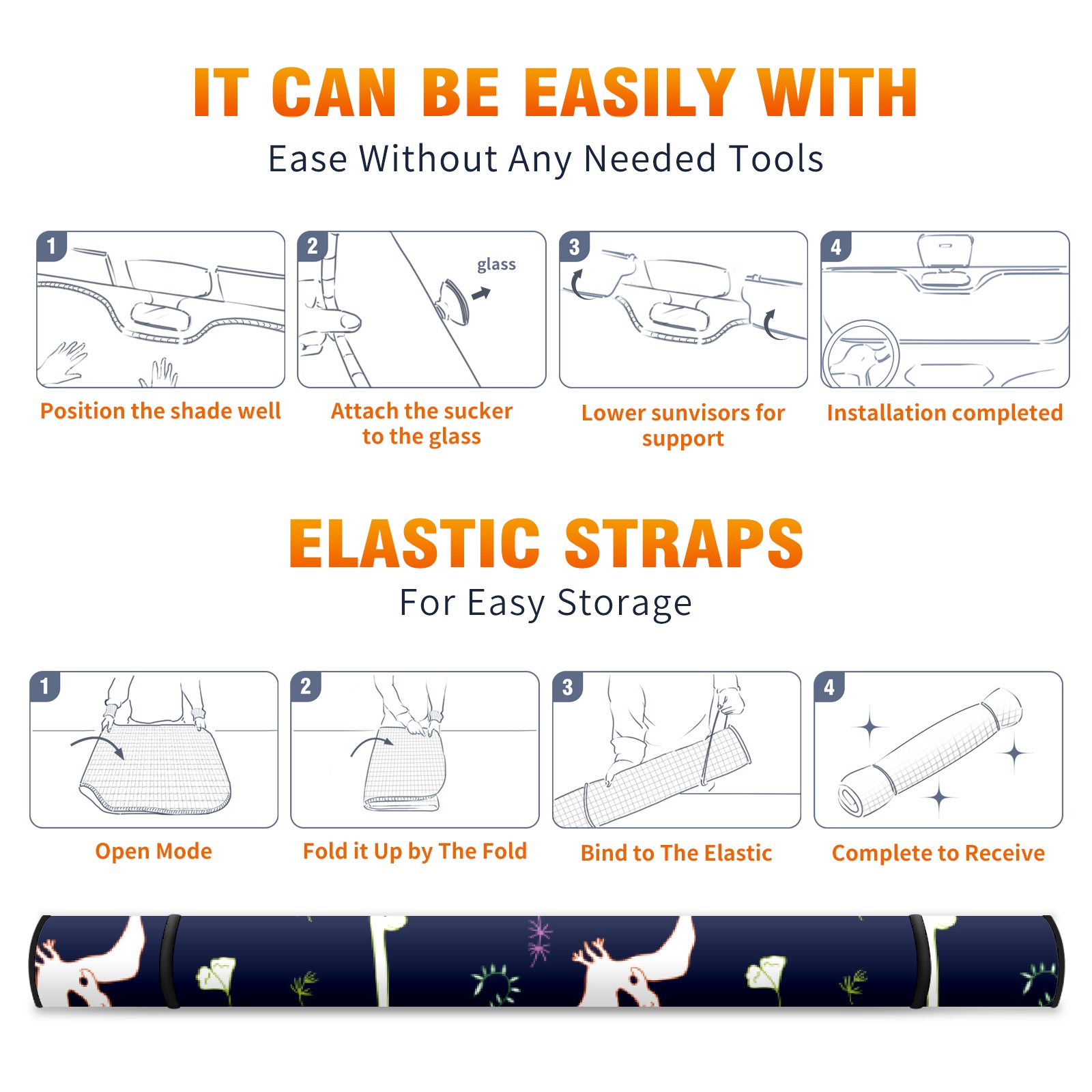 IT CAN BE EASILY WITH

Ease Without Any Needed Tools

1

Position the shade well

2

glass

Attach the sucker to the glass

3

Lower sunvisors for support

4

Installation completed

ELASTIC STRAPS

For Easy Storage

1

Open Mode

2

Fold it Up by The Fold

3

Bind to The Elastic

4

Complete to Receive