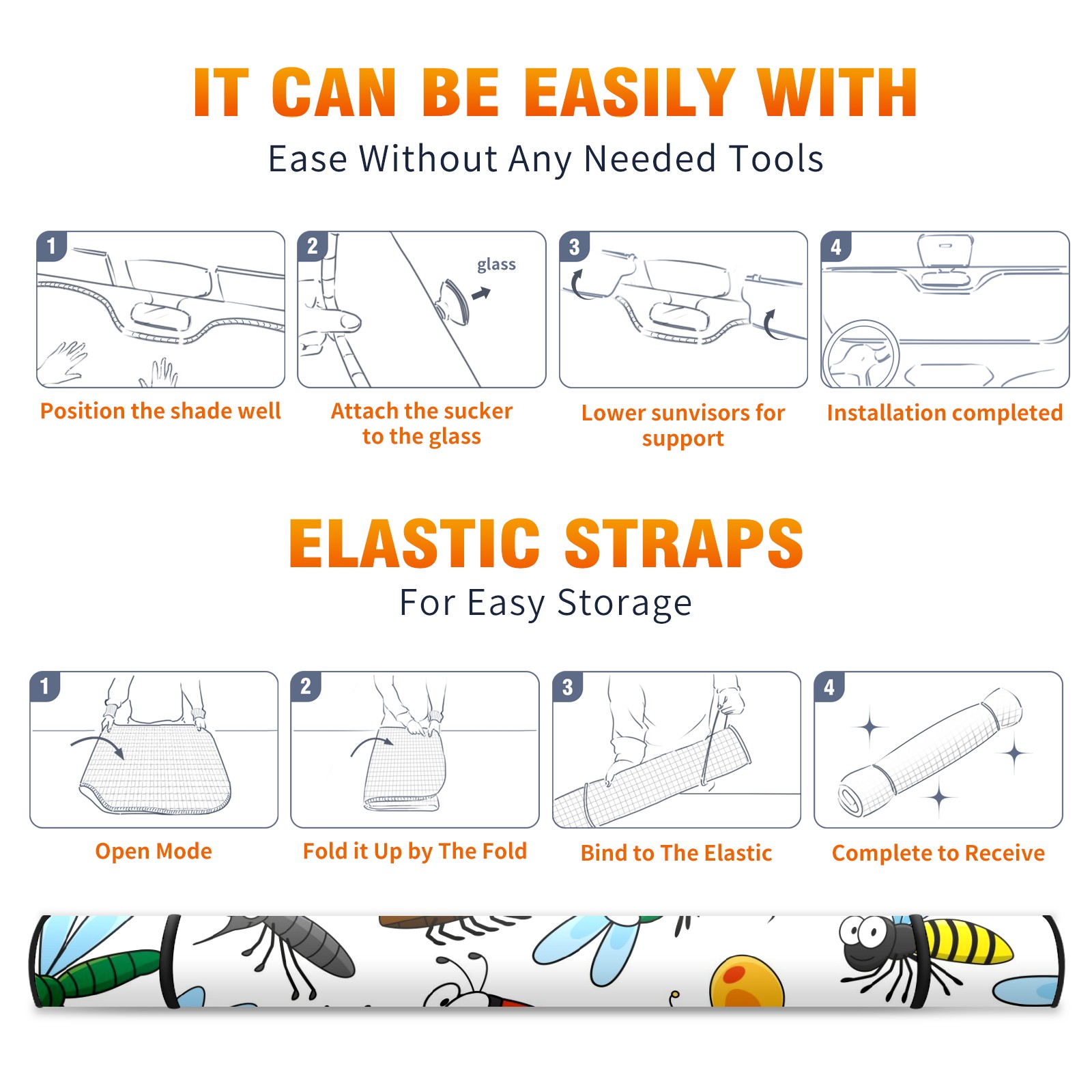 IT CAN BE EASILY WITH
Ease Without Any Needed Tools

1
Position the shade well

2
glass
Attach the sucker to the glass

3
Lower sunvisors for support

4
Installation completed

ELASTIC STRAPS
For Easy Storage

1
Open Mode

2
Fold it Up by The Fold

3
Bind to The Elastic

4
Complete to Receive