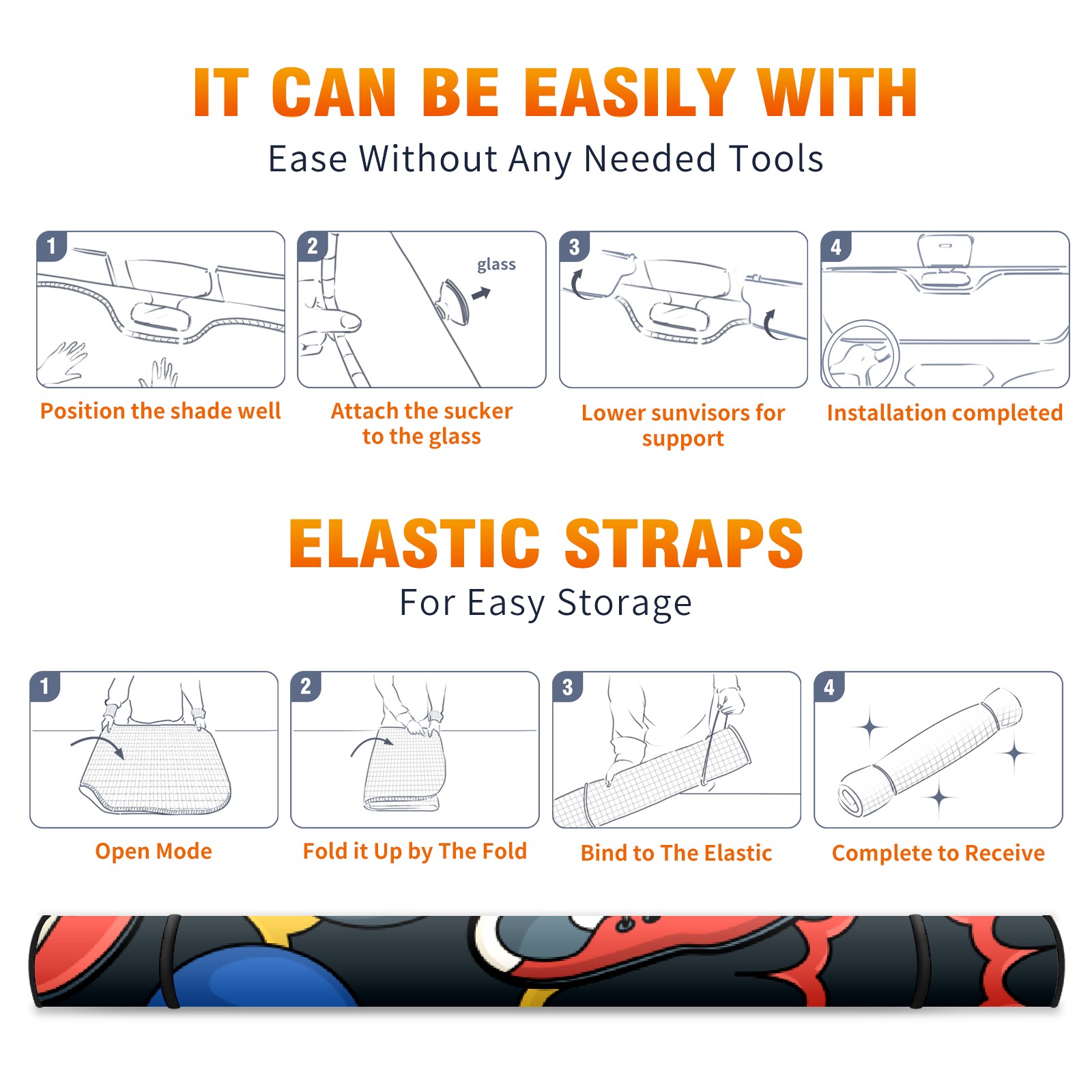 IT CAN BE EASILY WITH
Ease Without Any Needed Tools

1
Position the shade well

2
glass
Attach the sucker to the glass

3
Lower sunvisors for support

4
Installation completed

ELASTIC STRAPS
For Easy Storage

1
Open Mode

2
Fold it Up by The Fold

3
Bind to The Elastic

4
Complete to Receive