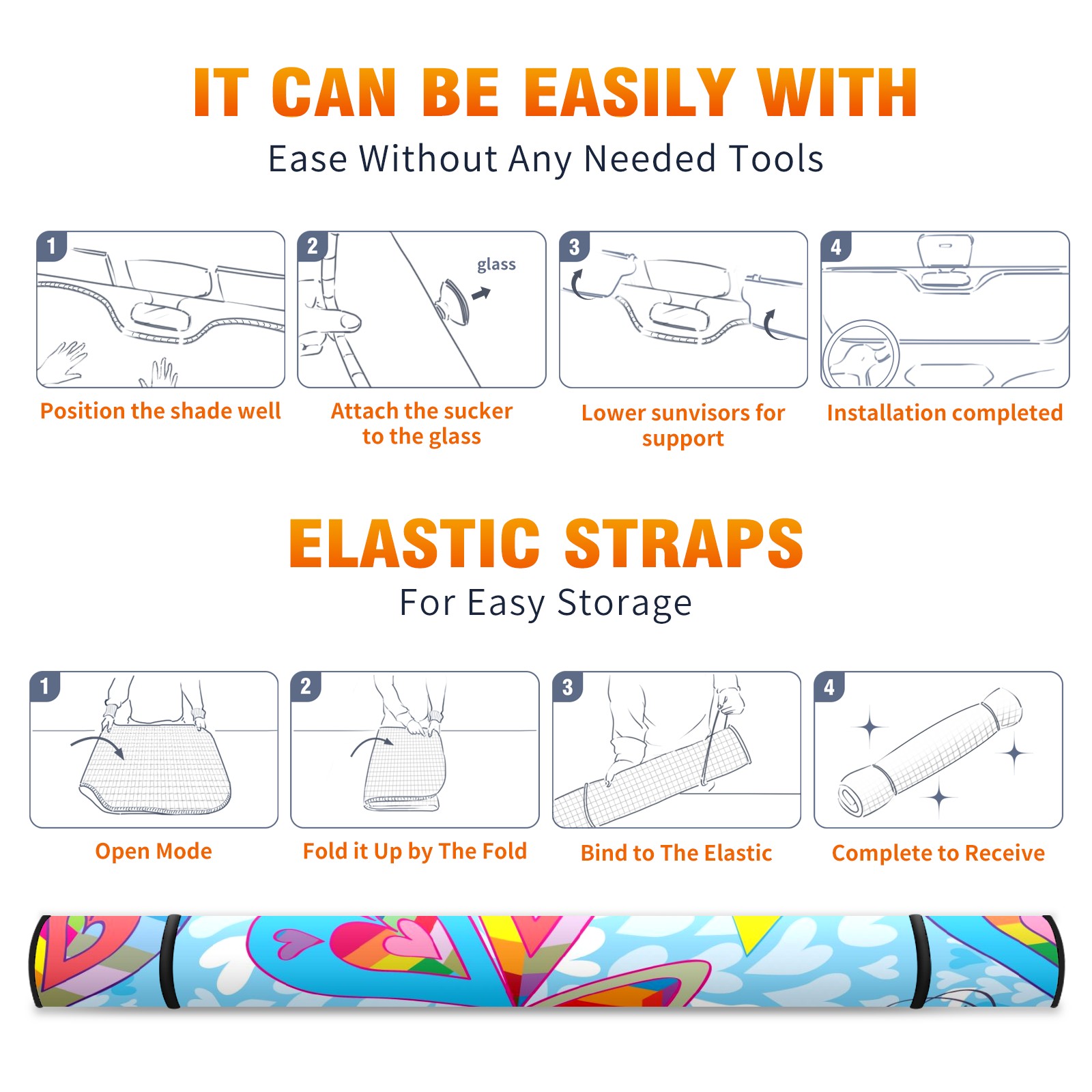 IT CAN BE EASILY WITH
Ease Without Any Needed Tools

1
Position the shade well

2
glass
Attach the sucker to the glass

3
Lower sunvisors for support

4
Installation completed

ELASTIC STRAPS
For Easy Storage

1
Open Mode

2
Fold it Up by The Fold

3
Bind to The Elastic

4
Complete to Receive