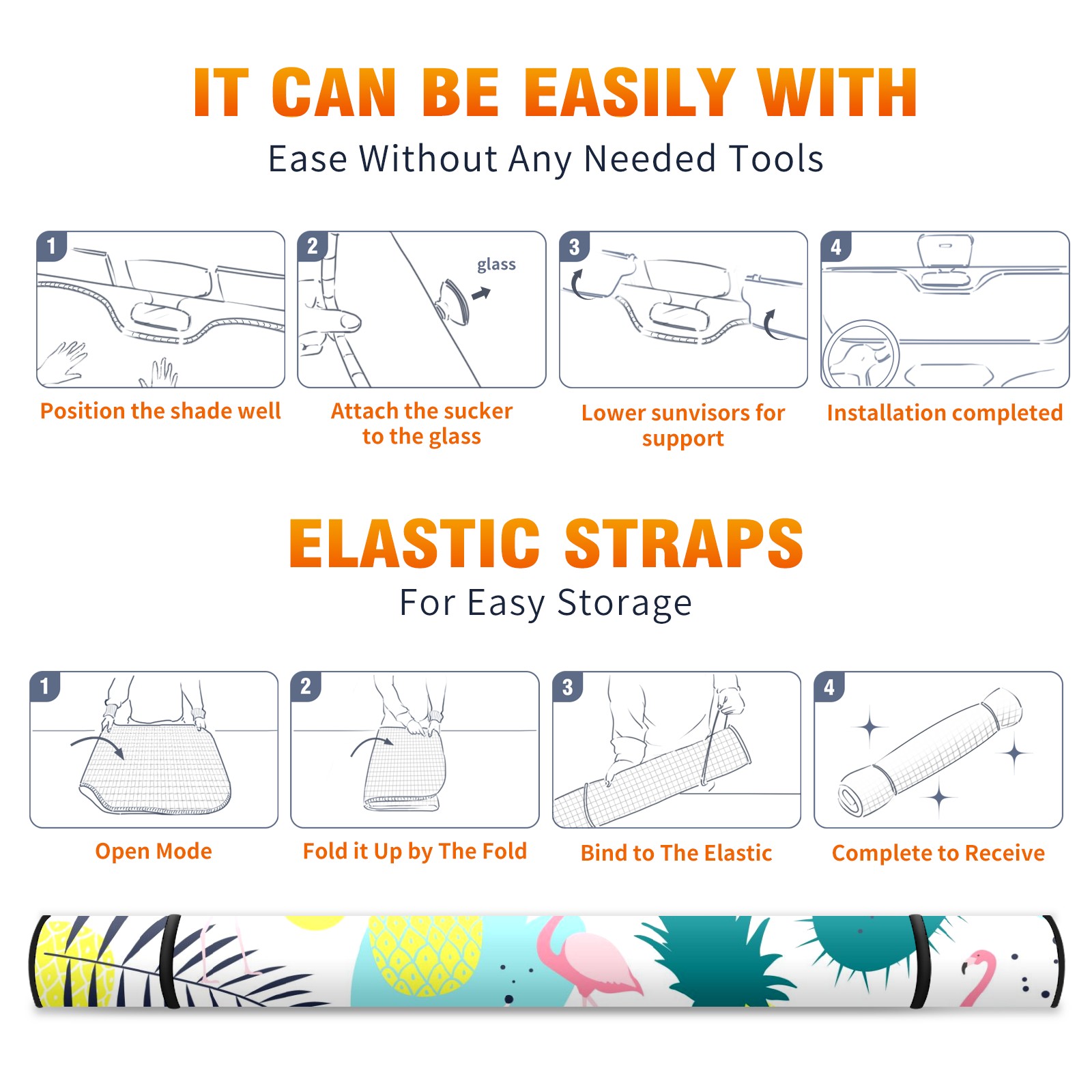 IT CAN BE EASILY WITH
Ease Without Any Needed Tools

1
Position the shade well

2
glass
Attach the sucker to the glass

3
Lower sunvisors for support

4
Installation completed

ELASTIC STRAPS
For Easy Storage

1
Open Mode

2
Fold it Up by The Fold

3
Bind to The Elastic

4
Complete to Receive