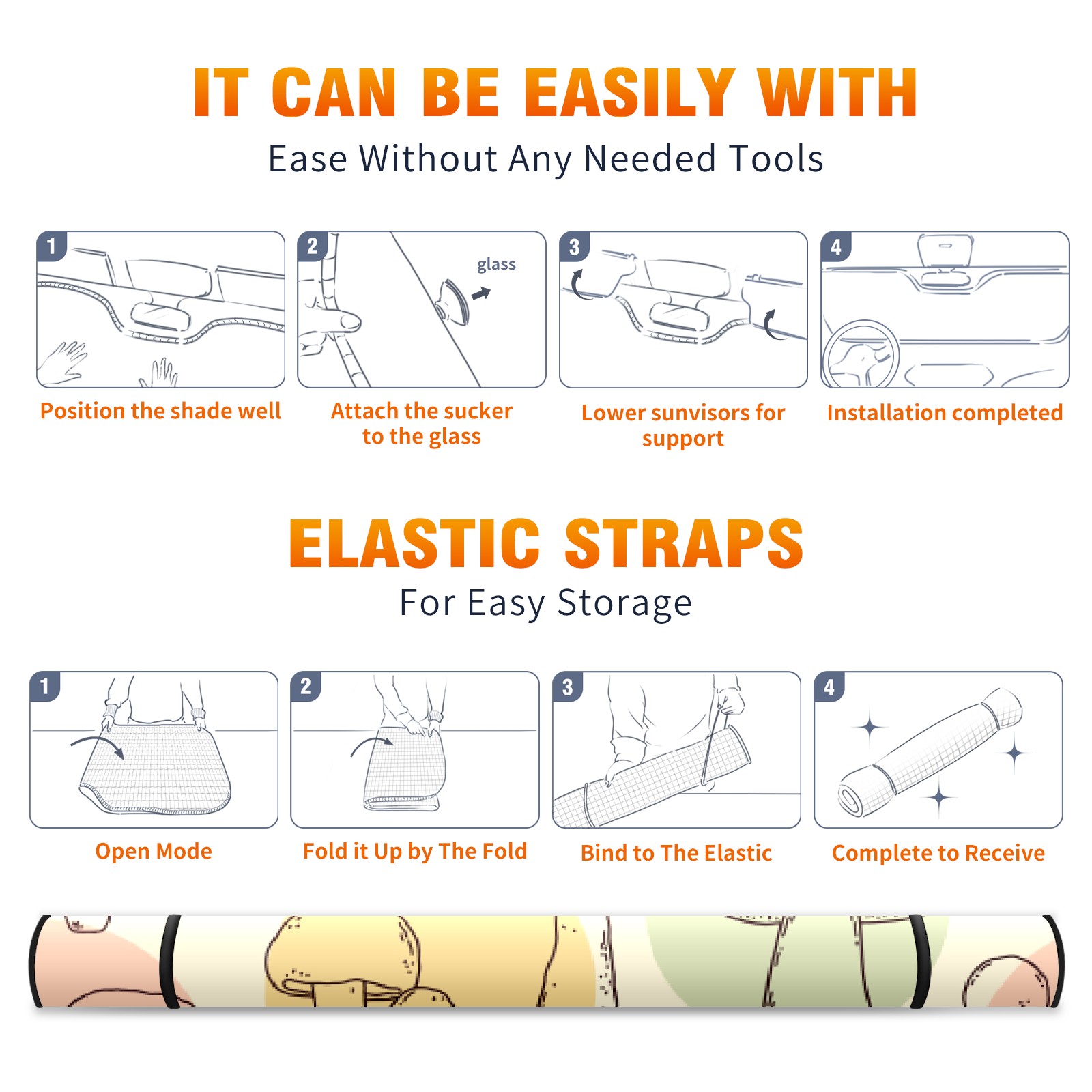 IT CAN BE EASILY WITH

Ease Without Any Needed Tools

1

Position the shade well

2

glass

Attach the sucker to the glass

3

Lower sunvisors for support

4

Installation completed

ELASTIC STRAPS

For Easy Storage

1

Open Mode

2

Fold it Up by The Fold

3

Bind to The Elastic

4

Complete to Receive