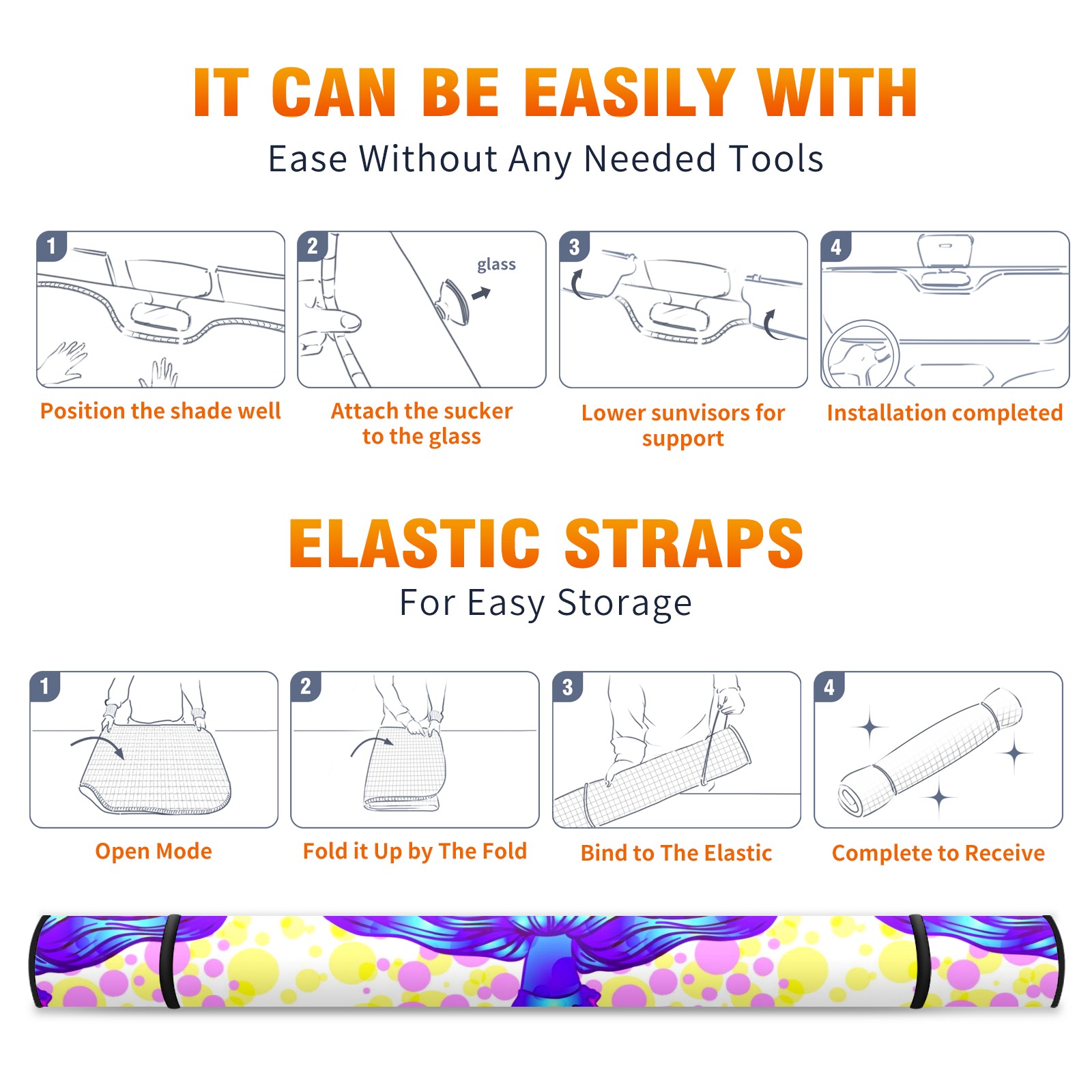 IT CAN BE EASILY WITH

Ease Without Any Needed Tools

1

Position the shade well

2

glass

Attach the sucker to the glass

3

Lower sunvisors for support

4

Installation completed

ELASTIC STRAPS

For Easy Storage

1

Open Mode

2

Fold it Up by The Fold

3

Bind to The Elastic

4

Complete to Receive