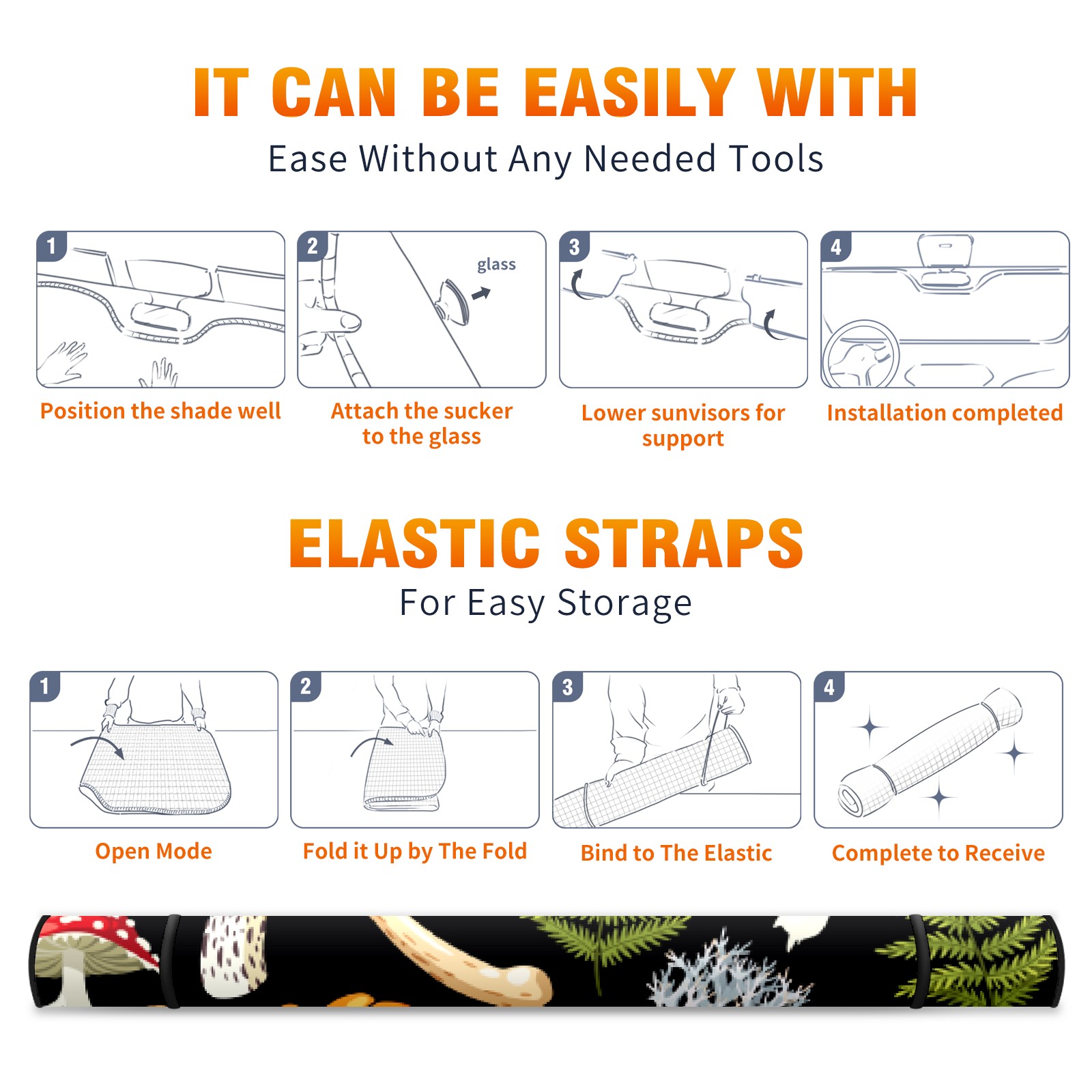 IT CAN BE EASILY WITH

Ease Without Any Needed Tools

1

Position the shade well

2

glass

Attach the sucker to the glass

3

Lower sunvisors for support

4

Installation completed

ELASTIC STRAPS

For Easy Storage

1

Open Mode

2

Fold it Up by The Fold

3

Bind to The Elastic

4

Complete to Receive