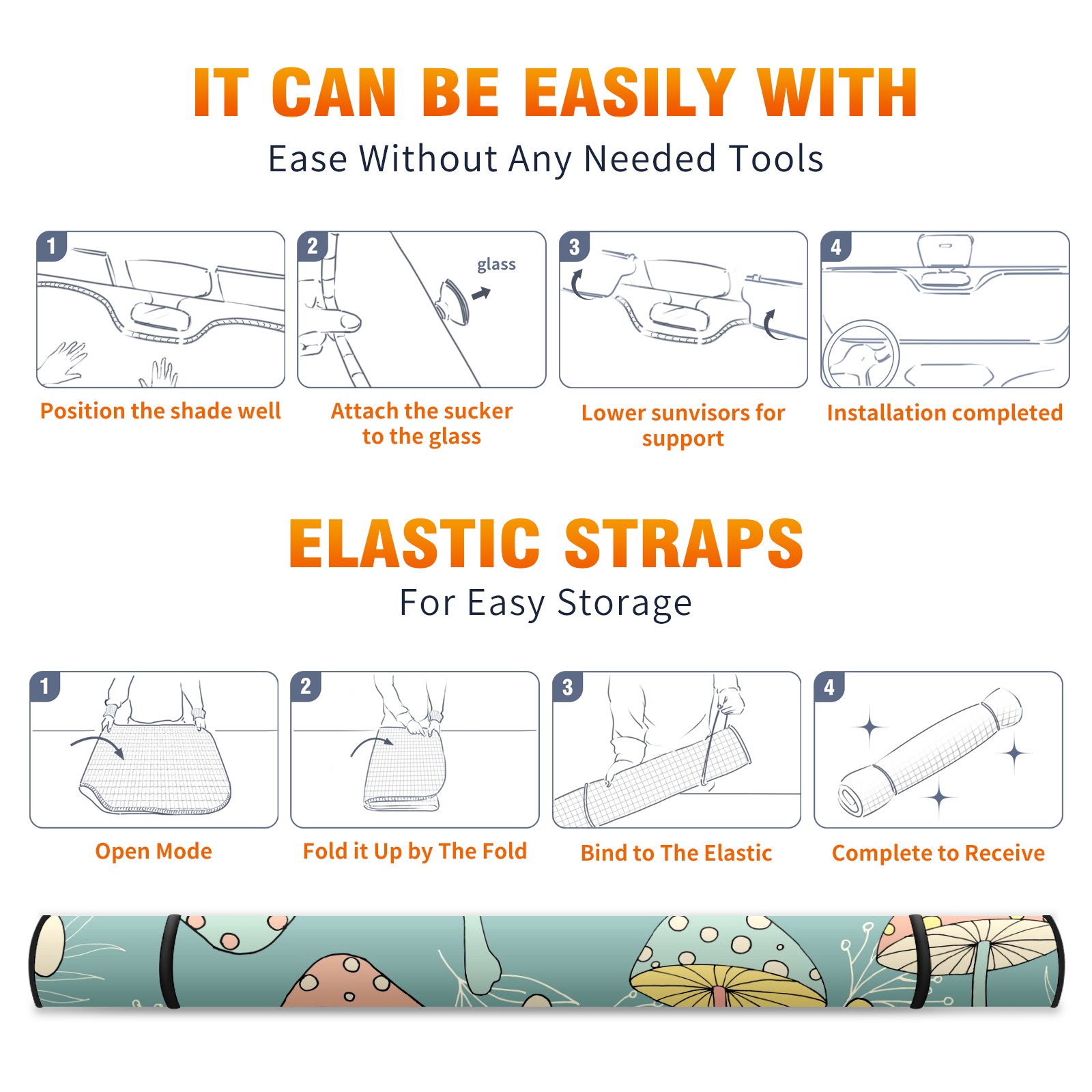 IT CAN BE EASILY WITH
Ease Without Any Needed Tools

1
Position the shade well

2
glass
Attach the sucker to the glass

3
Lower sunvisors for support

4
Installation completed

ELASTIC STRAPS
For Easy Storage

1
Open Mode

2
Fold it Up by The Fold

3
Bind to The Elastic

4
Complete to Receive